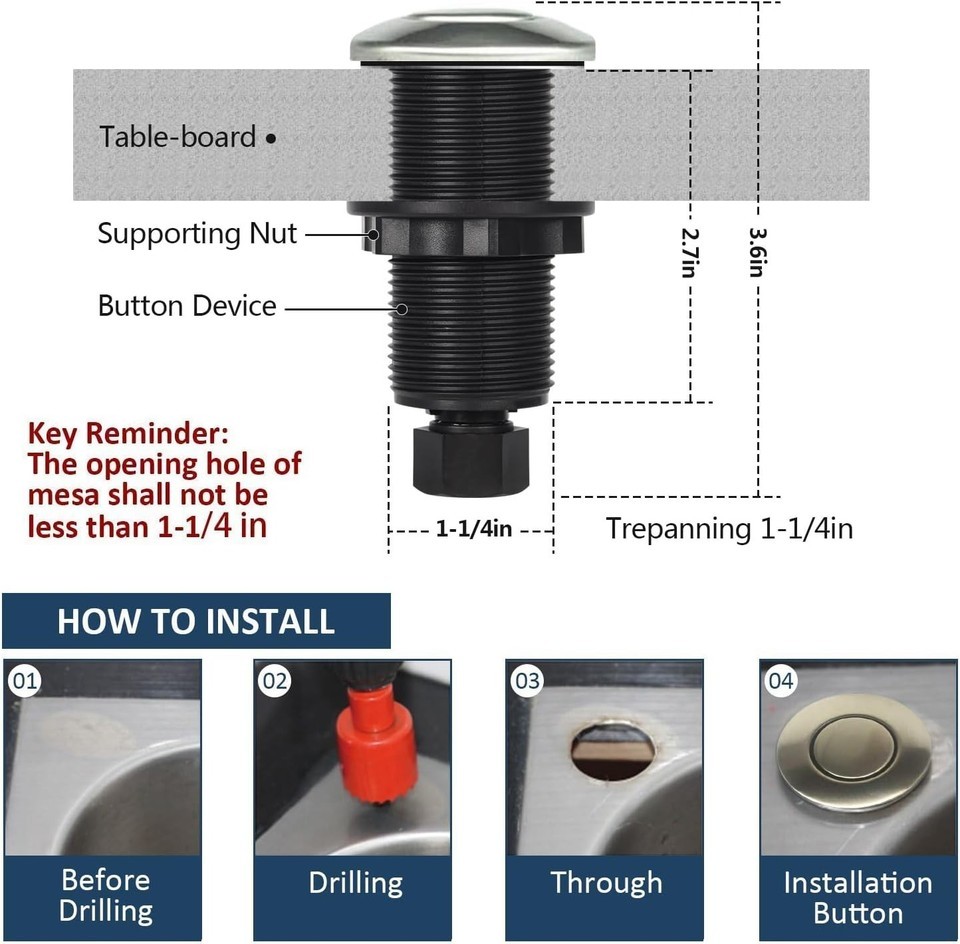 Table-board

Supporting Nut

Button Device

2.7in

3.6in

Key Reminder:
The opening hole of mesa shall not be less than 1-1/4 in

1-1/4in

Trepanning 1-1/4in

HOW TO INSTALL

01

Before Drilling

02

Drilling

03

Through

04

Installation Button