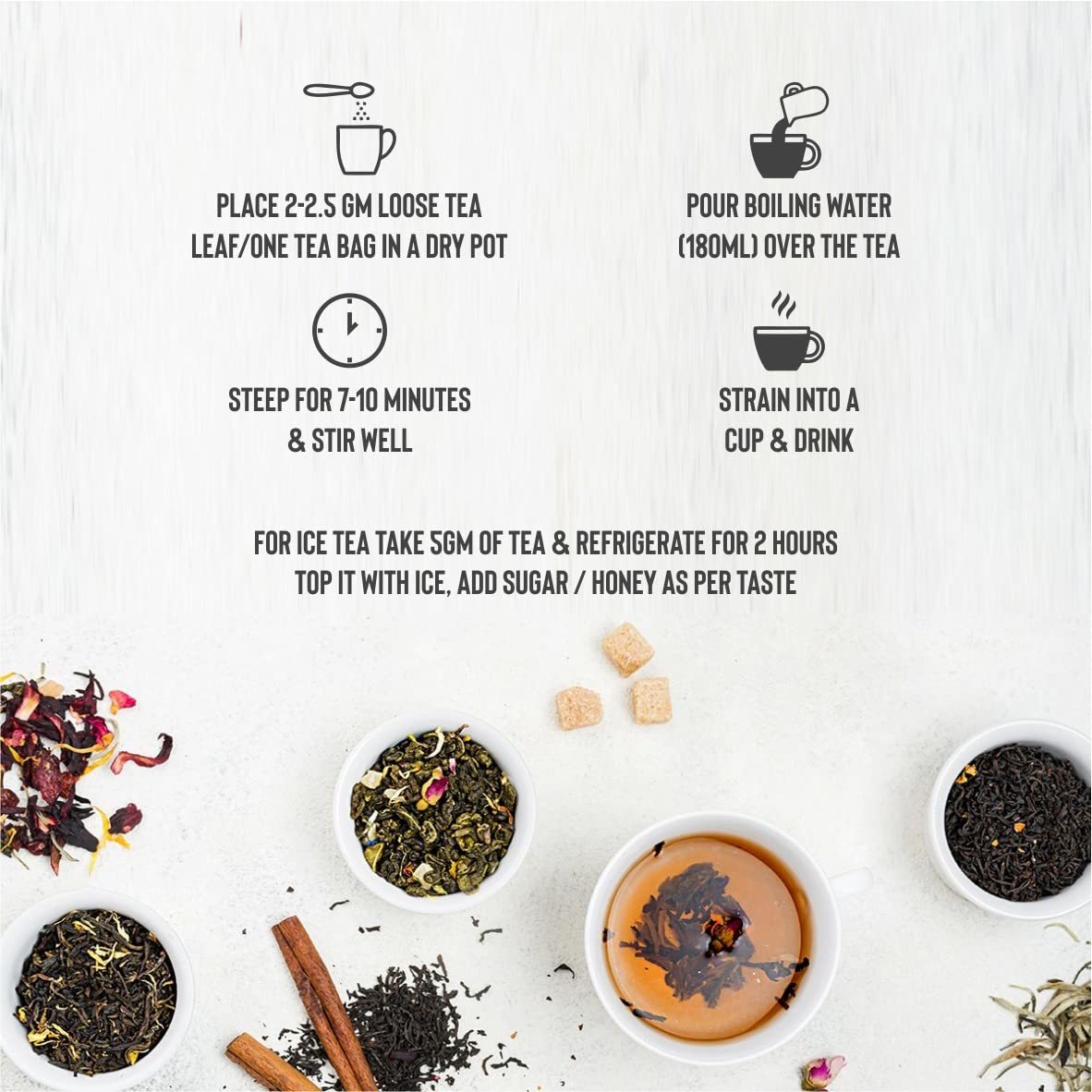 PLACE 2-2.5 GM LOOSE TEA LEAF/ONE TEA BAG IN A DRY POT

POUR BOILING WATER (180ML) OVER THE TEA

STEEP FOR 7-10 MINUTES & STIR WELL

STRAIN INTO A CUP & DRINK

FOR ICE TEA TAKE 5GM OF TEA & REFRIGERATE FOR 2 HOURS
TOP IT WITH ICE, ADD SUGAR / HONEY AS PER TASTE