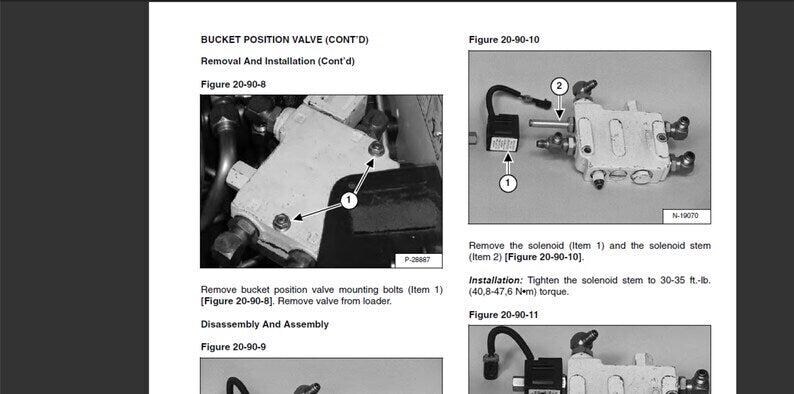 BUCKET POSITION VALVE (CONT'D)

Removal And Installation (Cont'd)

Figure 20-90-8

1

P-28887

Remove bucket position valve mounting bolts (Item 1) [Figure 20-90-8]. Remove valve from loader.

Disassembly And Assembly

Figure 20-90-9

Figure 20-90-10

2

1

N-19070

Remove the solenoid (Item 1) and the solenoid stem (Item 2) [Figure 20-90-10].

Installation: Tighten the solenoid stem to 30-35 ft.-lb. (40,8-47,6 N•m) torque.

Figure 20-90-11