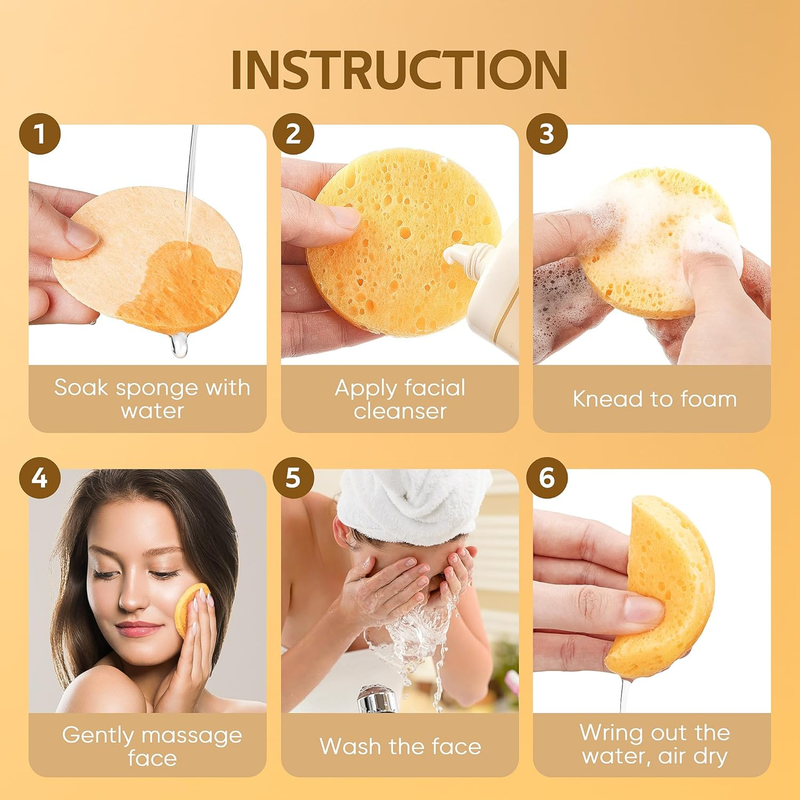 INSTRUCTION

1
Soak sponge with water

2
Apply facial cleanser

3
Knead to foam

4
Gently massage face

5
Wash the face

6
Wring out the water, air dry