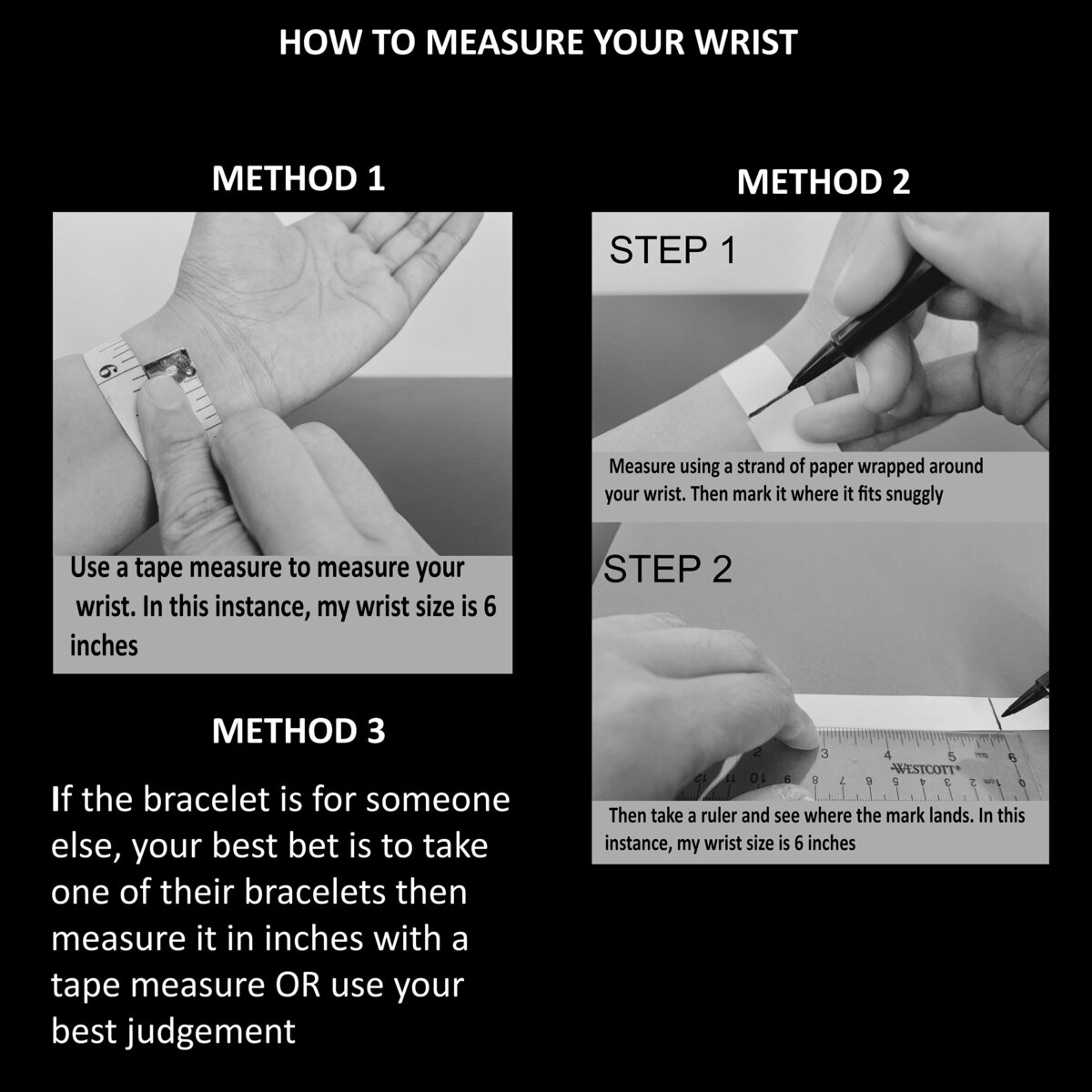 HOW TO MEASURE YOUR WRIST

METHOD 1

6

Use a tape measure to measure your wrist. In this instance, my wrist size is 6 inches

METHOD 3

If the bracelet is for someone else, your best bet is to take one of their bracelets then measure it in inches with a tape measure OR use your best judgement

METHOD 2

STEP 1

Measure using a strand of paper wrapped around your wrist. Then mark it where it fits snuggly

STEP 2

2 3 4 5 6

WESTCOTT

Then take a ruler and see where the mark lands. In this instance, my wrist size is 6 inches