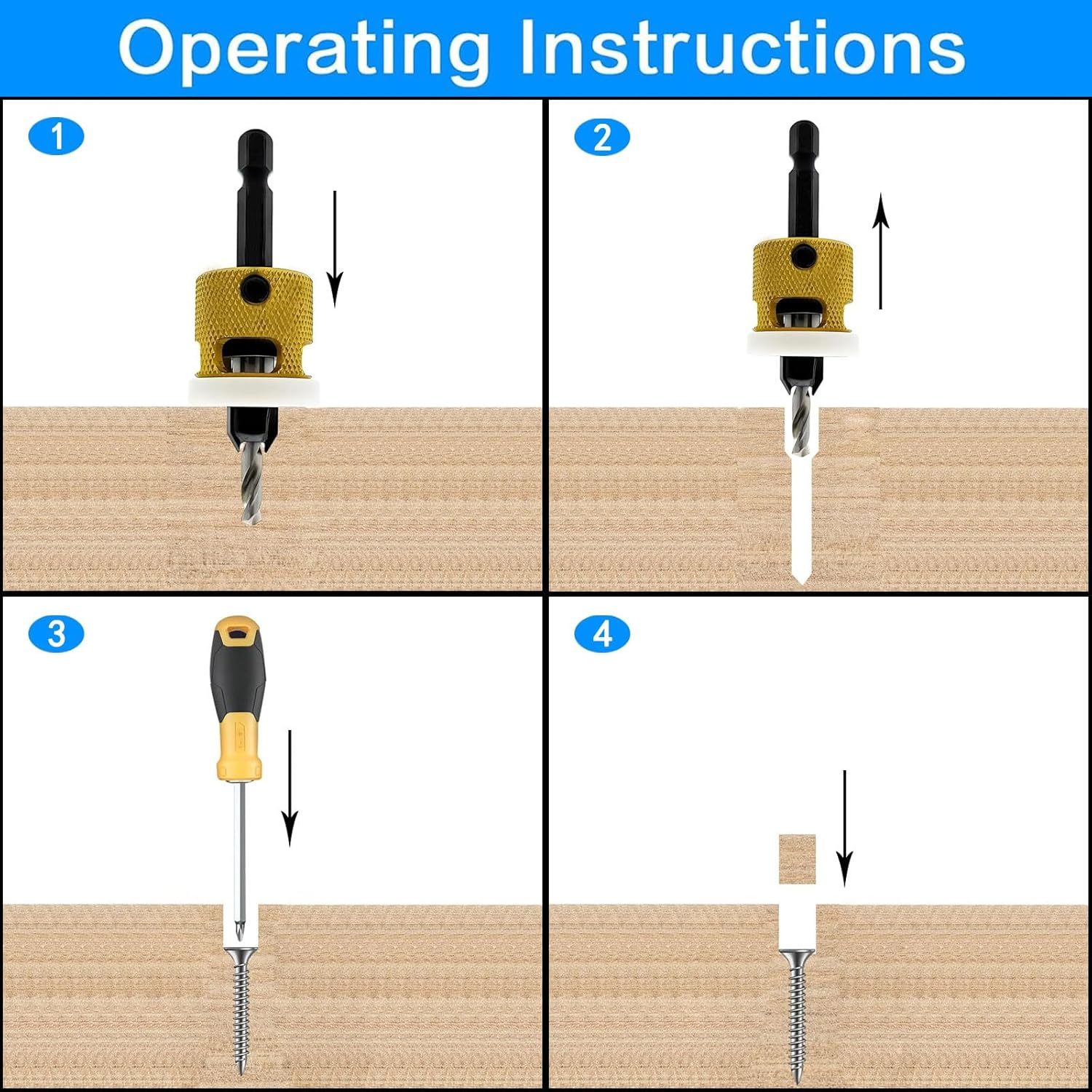 Operating Instructions

1

2

3

4