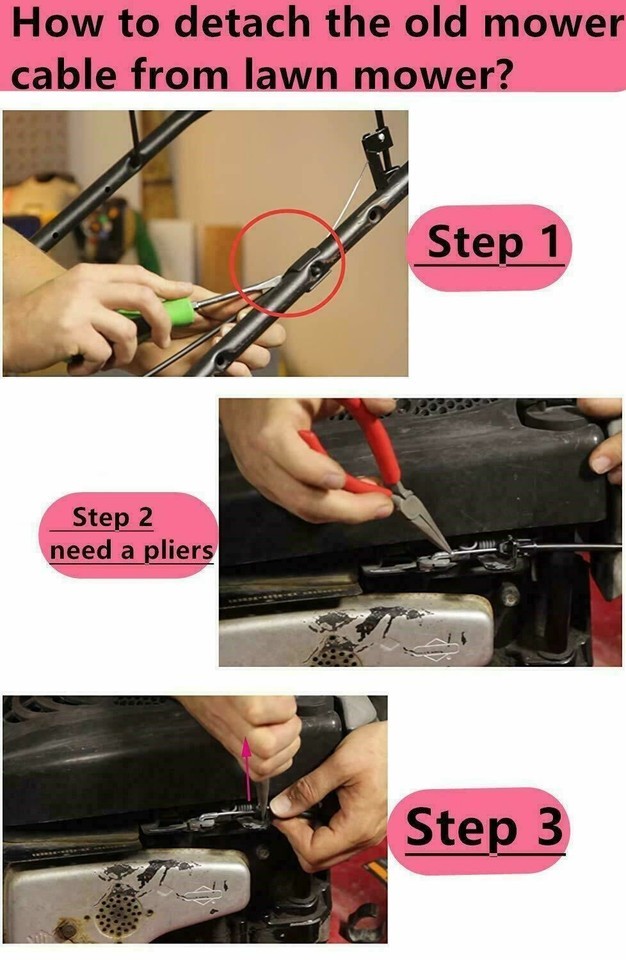 How to detach the old mower cable from lawn mower?

Step 1

Step 2
need a pliers

Step 3