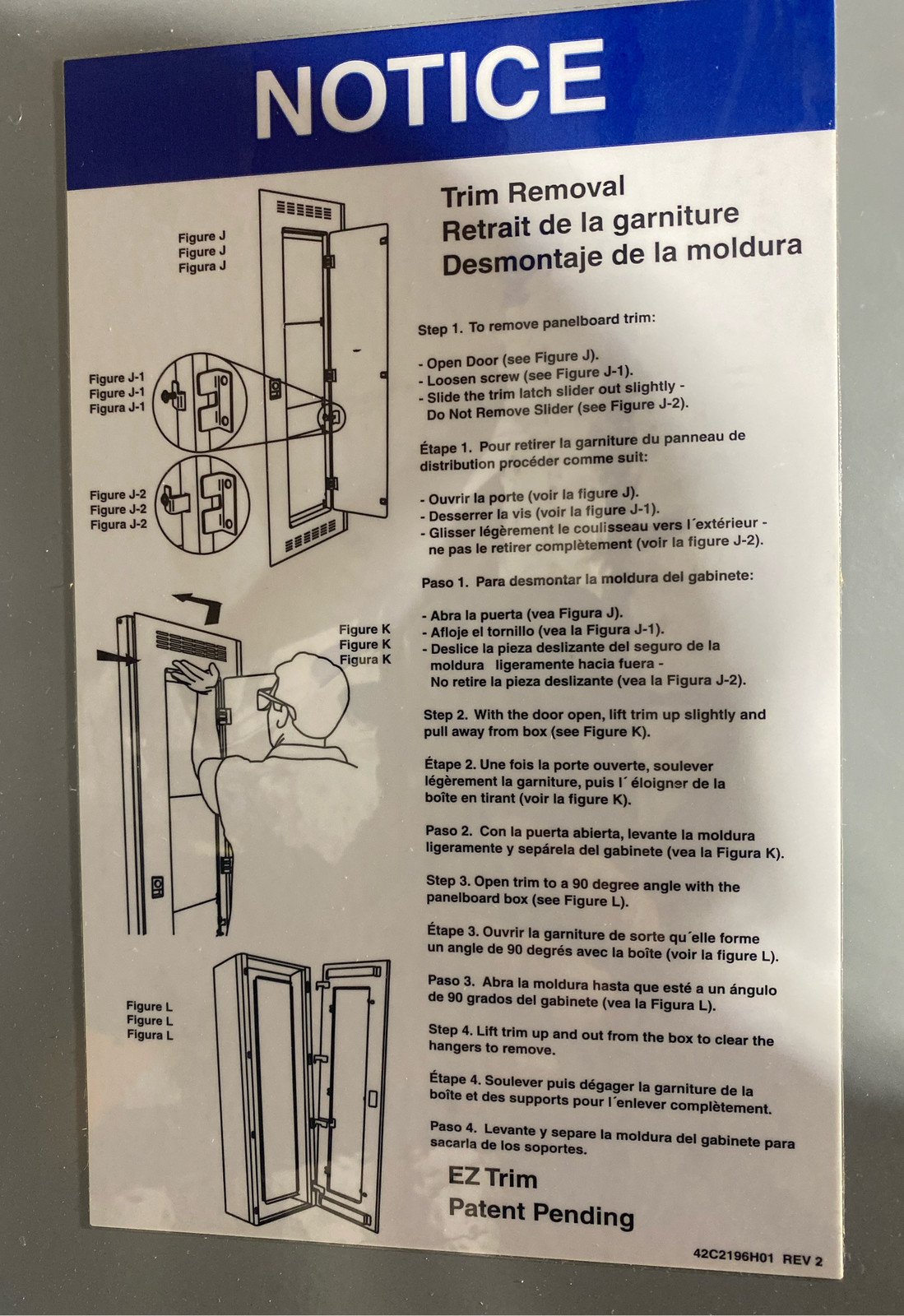 NOTICE

Figure J
Figure J
Figura J

Figure J-1
Figure J-1
Figura J-1

Figure J-2
Figure J-2
Figura J-2

Figure K
Figure K
Figura K

Figure L
Figure L
Figura L

Trim Removal
Retrait de la garniture
Desmontaje de la moldura

Step 1. To remove panelboard trim:

- Open Door (see Figure J).
- Loosen screw (see Figure J-1).
- Slide the trim latch slider out slightly - Do Not Remove Slider (see Figure J-2).

Étape 1. Pour retirer la garniture du panneau de distribution procéder comme suit:

- Ouvrir la porte (voir la figure J).
- Desserrer la vis (voir la figure J-1).
- Glisser légèrement le coulisseau vers l´extérieur - ne pas le retirer complètement (voir la figure J-2).

Paso 1. Para desmontar la moldura del gabinete:

- Abra la puerta (vea Figura J).
- Afloje el tornillo (vea la Figura J-1).
- Deslice la pieza deslizante del seguro de la moldura ligeramente hacia fuera - No retire la pieza deslizante (vea la Figura J-2).

Step 2. With the door open, lift trim up slightly and pull away from box (see Figure K).

Étape 2. Une fois la porte ouverte, soulever légèrement la garniture, puis l´ éloigner de la boîte en tirant (voir la figure K).

Paso 2. Con la puerta abierta, levante la moldura ligeramente y sepárela del gabinete (vea la Figura K).

Step 3. Open trim to a 90 degree angle with the panelboard box (see Figure L).

Étape 3. Ouvrir la garniture de sorte qu´elle forme un angle de 90 degrés avec la boîte (voir la figure L).

Paso 3. Abra la moldura hasta que esté a un ángulo de 90 grados del gabinete (vea la Figura L).

Step 4. Lift trim up and out from the box to clear the hangers to remove.

Étape 4. Soulever puis dégager la garniture de la boîte et des supports pour l´enlever complètement.

Paso 4. Levante y separe la moldura del gabinete para sacarla de los soportes.

EZ Trim
Patent Pending

42C2196H01 REV 2