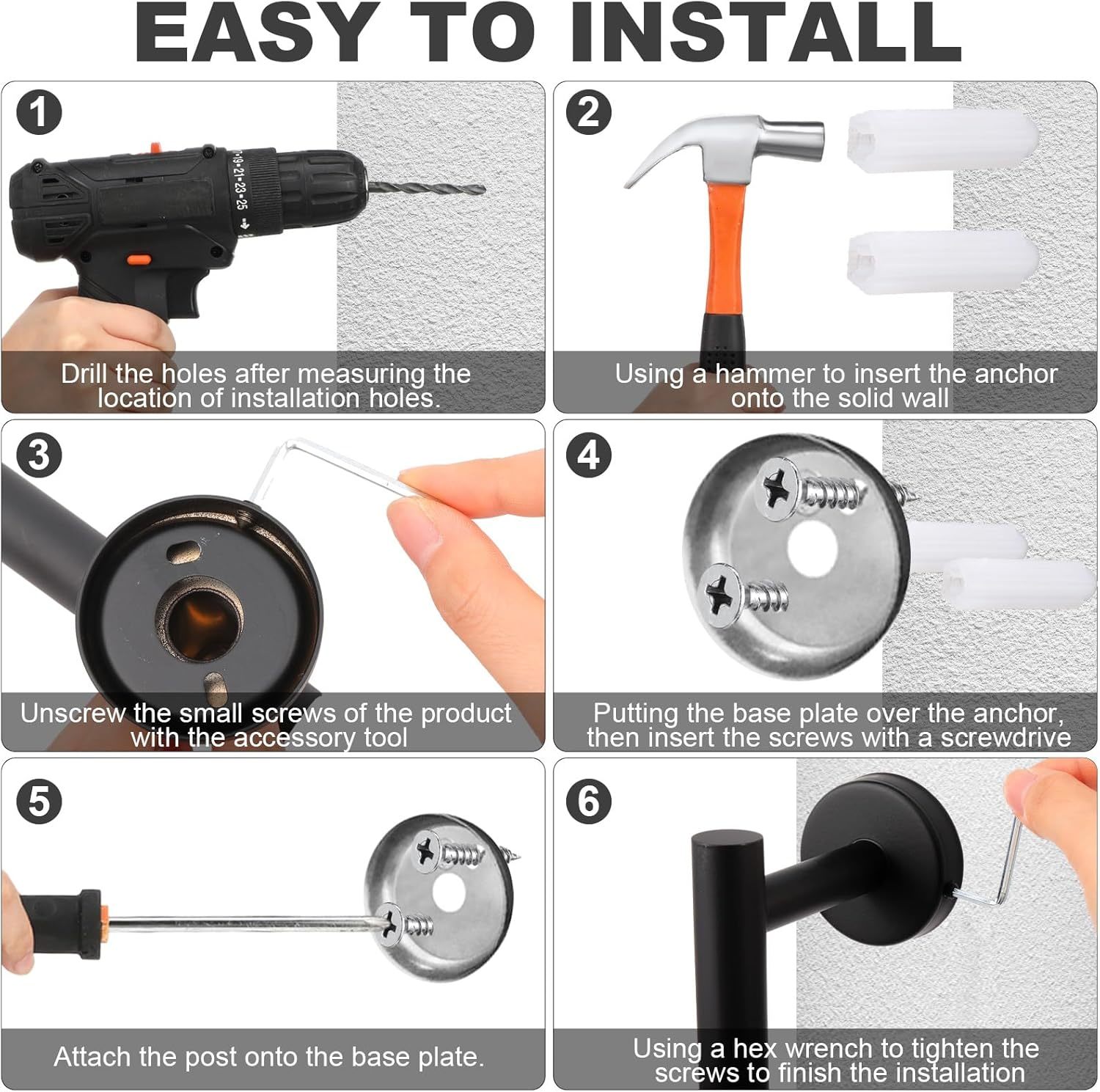 EASY TO INSTALL

1

17•19•21•23•25

Drill the holes after measuring the location of installation holes.

2

Using a hammer to insert the anchor onto the solid wall

3

Unscrew the small screws of the product with the accessory tool

4

Putting the base plate over the anchor, then insert the screws with a screwdrive

5

Attach the post onto the base plate.

6

Using a hex wrench to tighten the screws to finish the installation