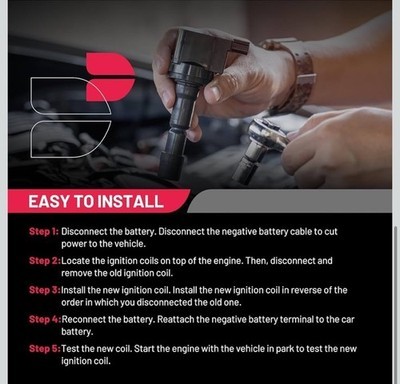 EASY TO INSTALL

Step 1: Disconnect the battery. Disconnect the negative battery cable to cut power to the vehicle.

Step 2:Locate the ignition coils on top of the engine. Then, disconnect and remove the old ignition coil.

Step 3:Install the new ignition coil. Install the new ignition coil in reverse of the order in which you disconnected the old one.

Step 4:Reconnect the battery. Reattach the negative battery terminal to the car battery.

Step 5:Test the new coil. Start the engine with the vehicle in park to test the new ignition coil.