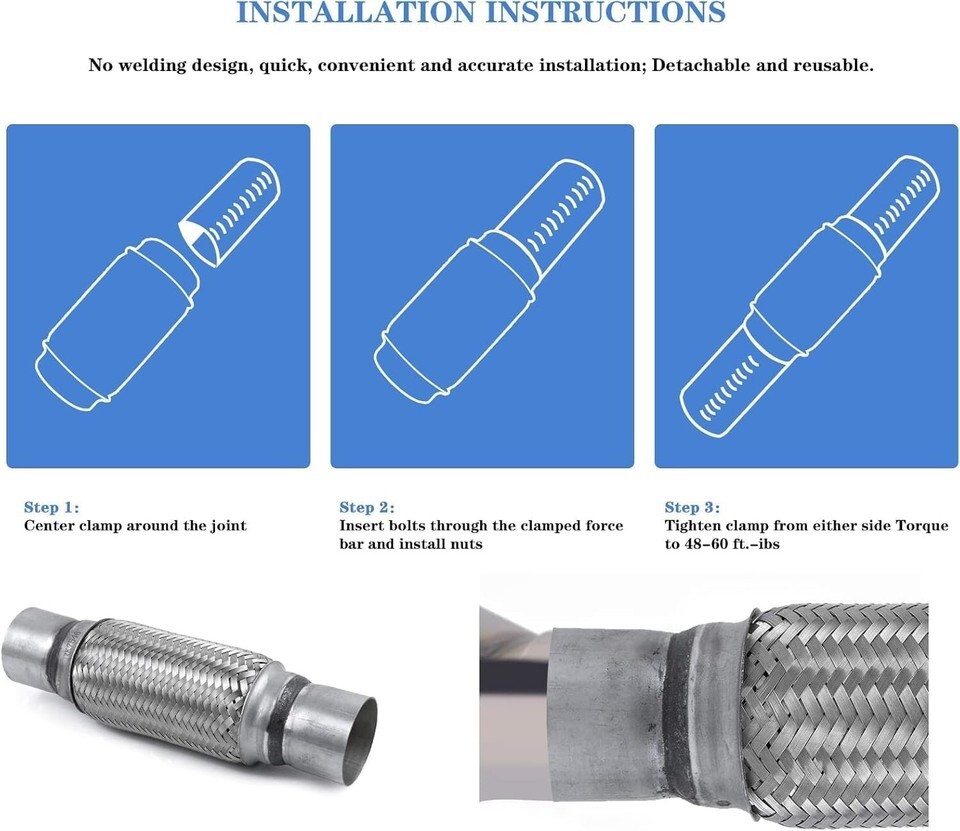 INSTALLATION INSTRUCTIONS

No welding design, quick, convenient and accurate installation; Detachable and reusable.

Step 1:
Center clamp around the joint

Step 2:
Insert bolts through the clamped force bar and install nuts

Step 3:
Tighten clamp from either side Torque to 48-60 ft.-ibs