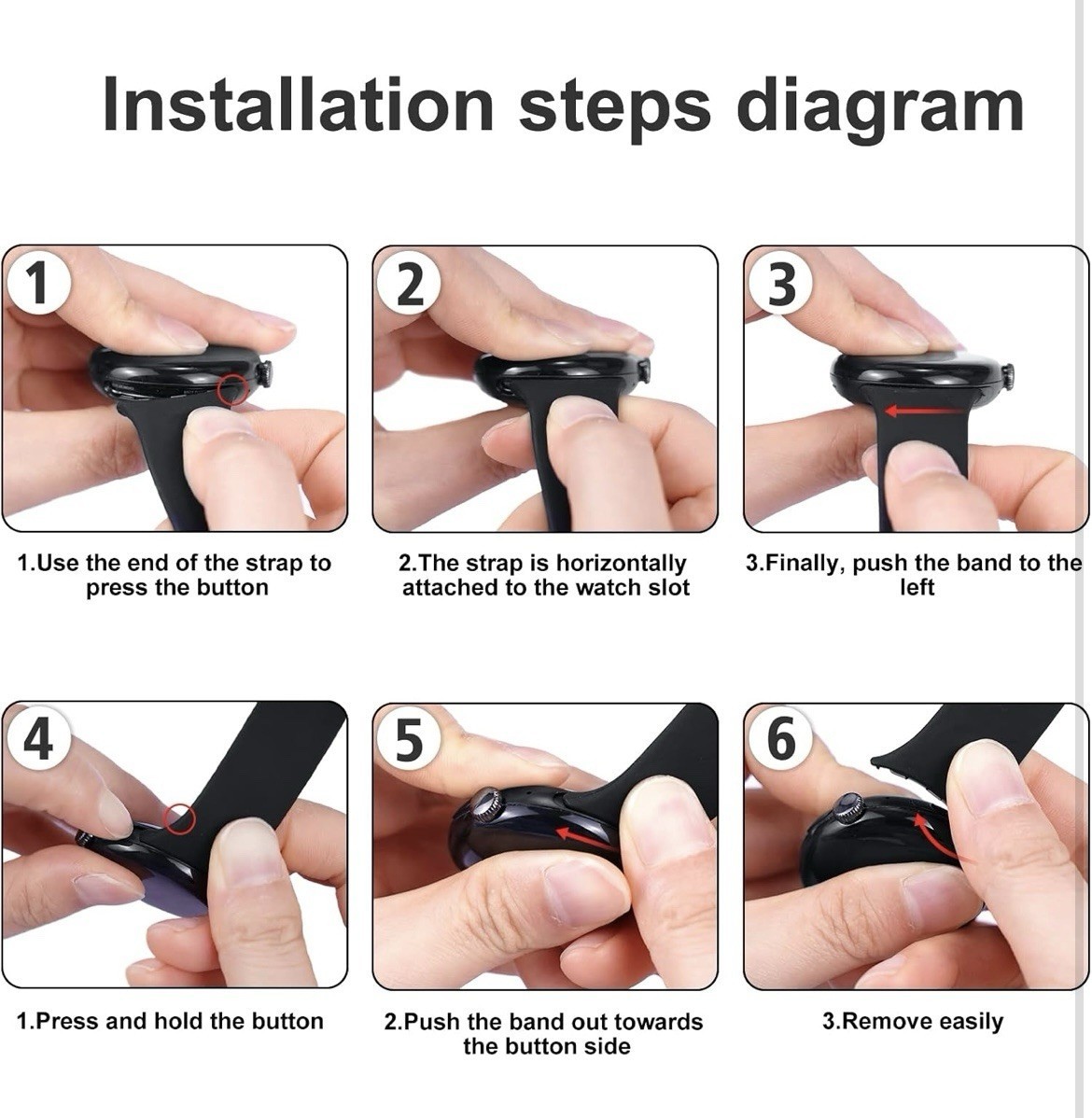 Installation steps diagram

1

2

3

1.Use the end of the strap to press the button

2.The strap is horizontally attached to the watch slot

3.Finally, push the band to the left

4

5

6

1.Press and hold the button

2.Push the band out towards the button side

3.Remove easily