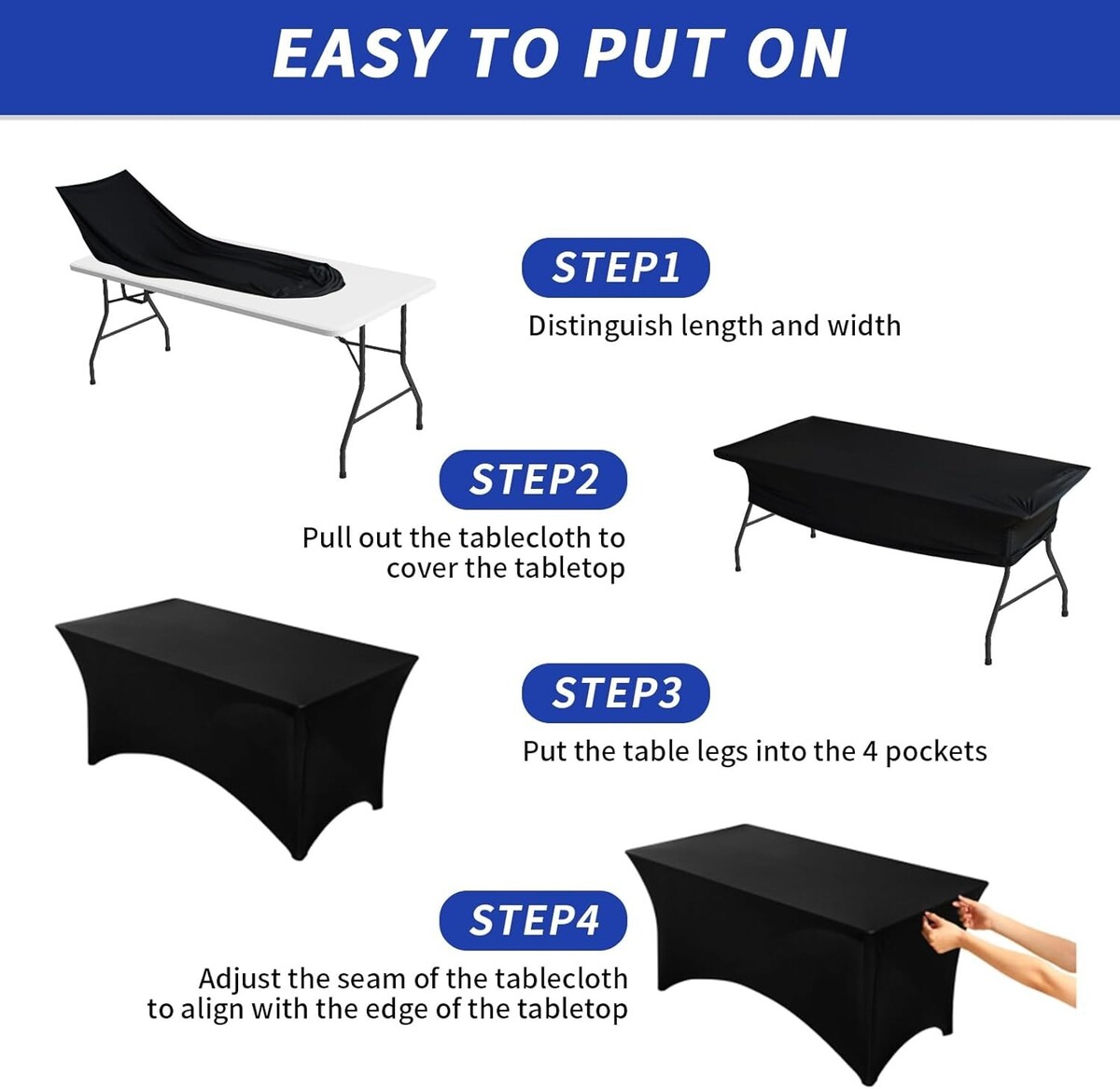 EASY TO PUT ON

STEP1

Distinguish length and width

STEP2

Pull out the tablecloth to cover the tabletop

STEP3

Put the table legs into the 4 pockets

STEP4

Adjust the seam of the tablecloth to align with the edge of the tabletop