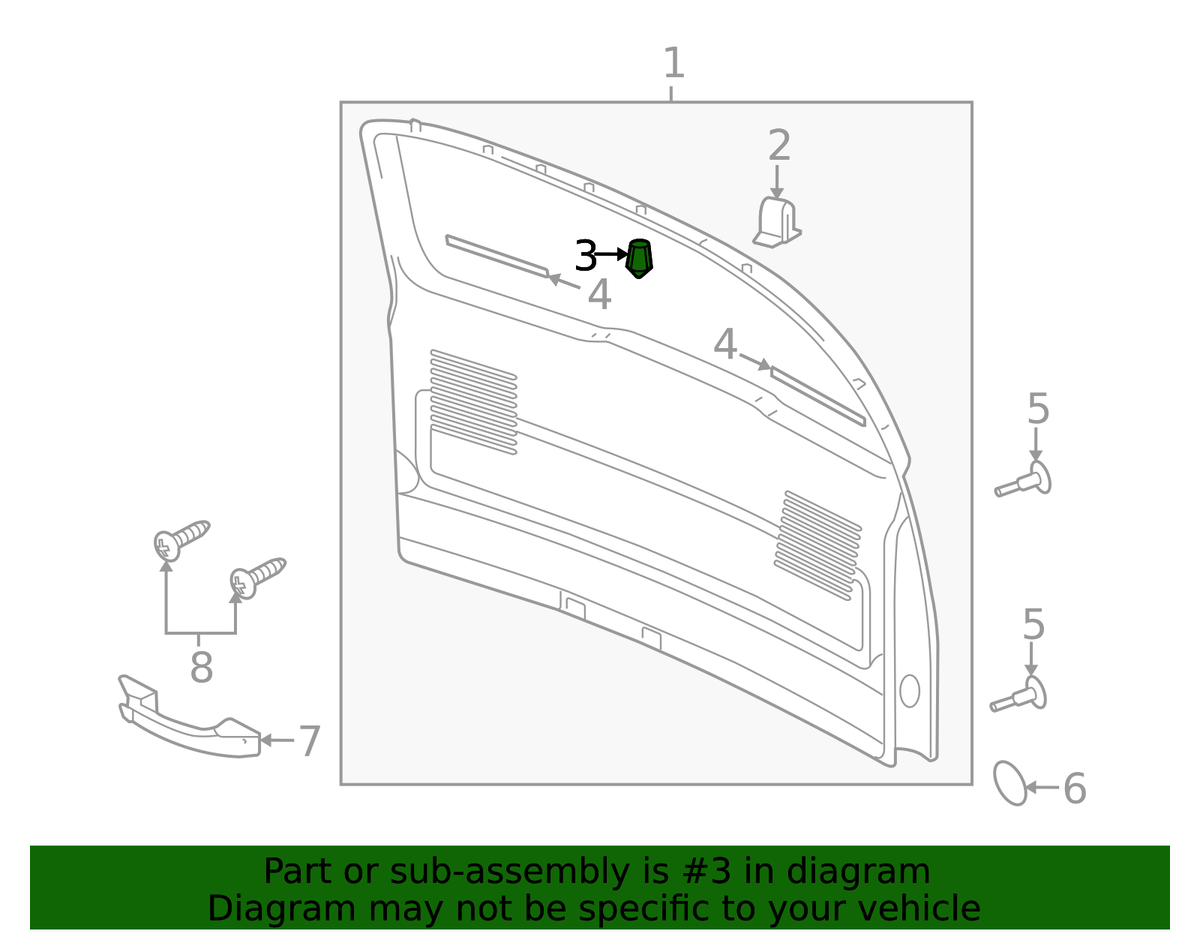 1
2
3
4
4
5
5
8
7
6

Part or sub-assembly is #3 in diagram
Diagram may not be specific to your vehicle