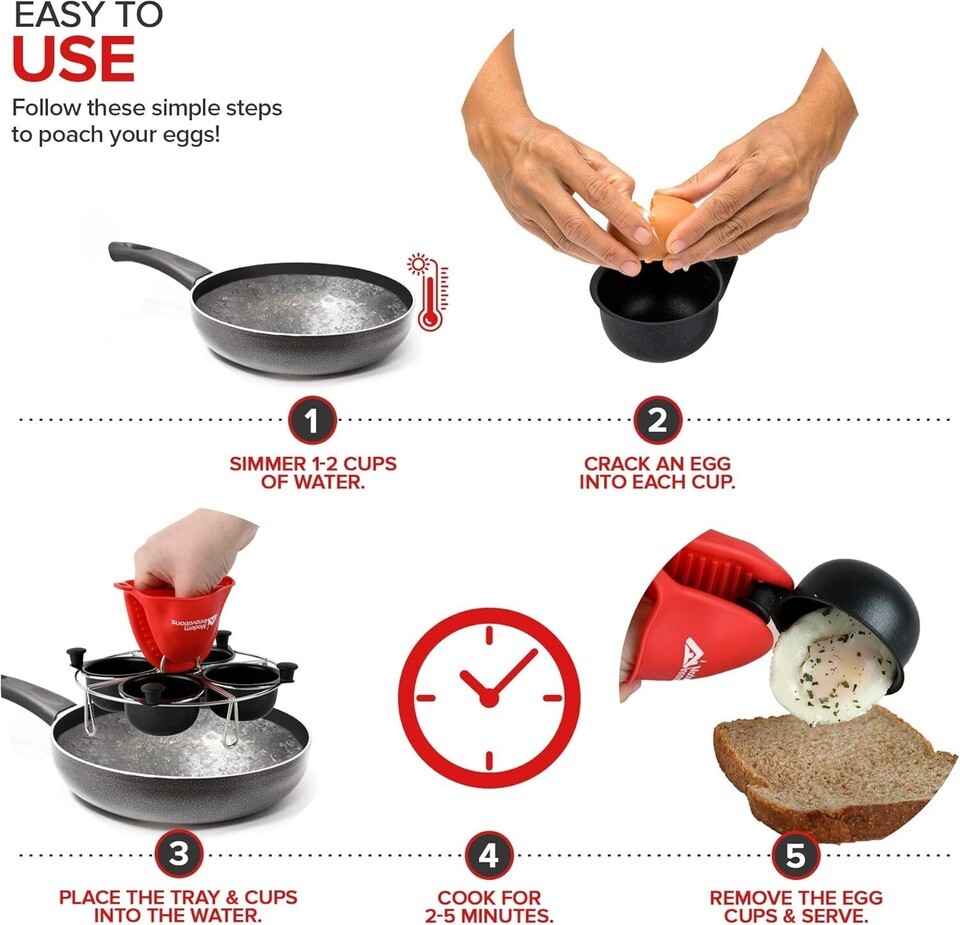 EASY TO
USE
Follow these simple steps to poach your eggs!

1
SIMMER 1-2 CUPS OF WATER.

2
CRACK AN EGG INTO EACH CUP.

Modern Innovations

3
PLACE THE TRAY & CUPS INTO THE WATER.

4
COOK FOR 2-5 MINUTES.

5
REMOVE THE EGG CUPS & SERVE.