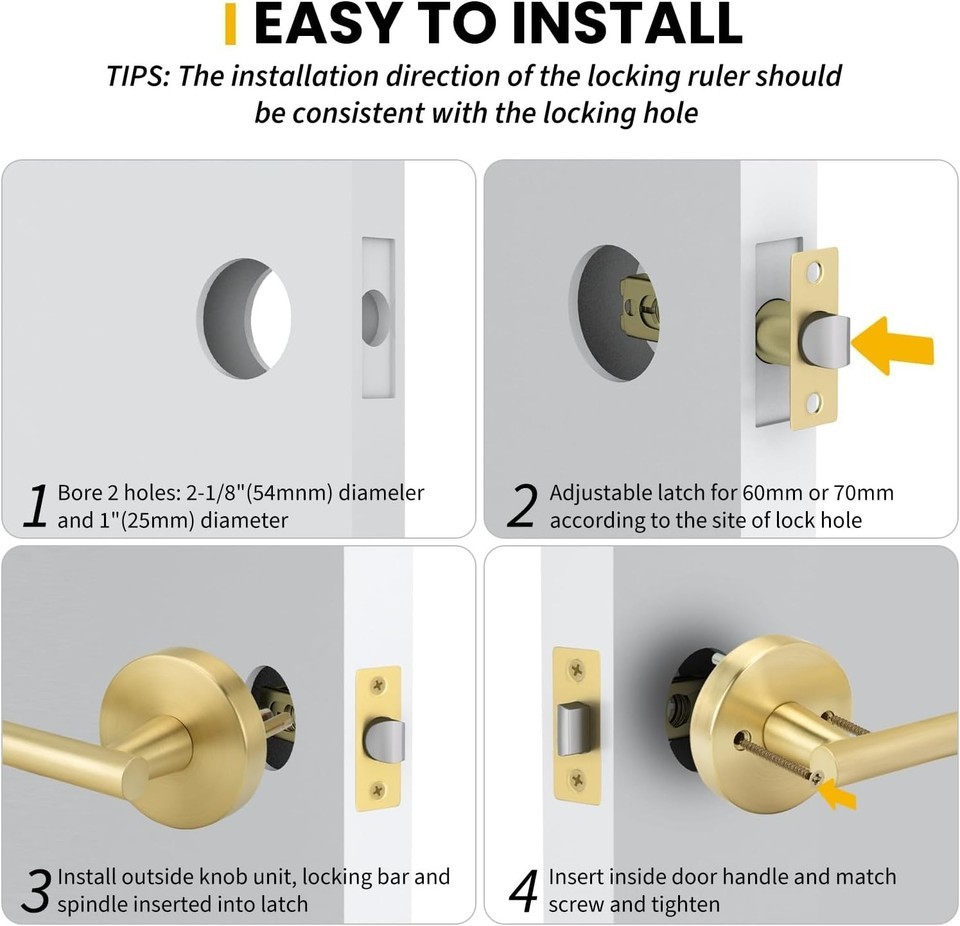 EASY TO INSTALL

TIPS: The installation direction of the locking ruler should be consistent with the locking hole

1 Bore 2 holes: 2-1/8"(54mnm) diameler and 1"(25mm) diameter

2 Adjustable latch for 60mm or 70mm according to the site of lock hole

3 Install outside knob unit, locking bar and spindle inserted into latch

4 Insert inside door handle and match screw and tighten