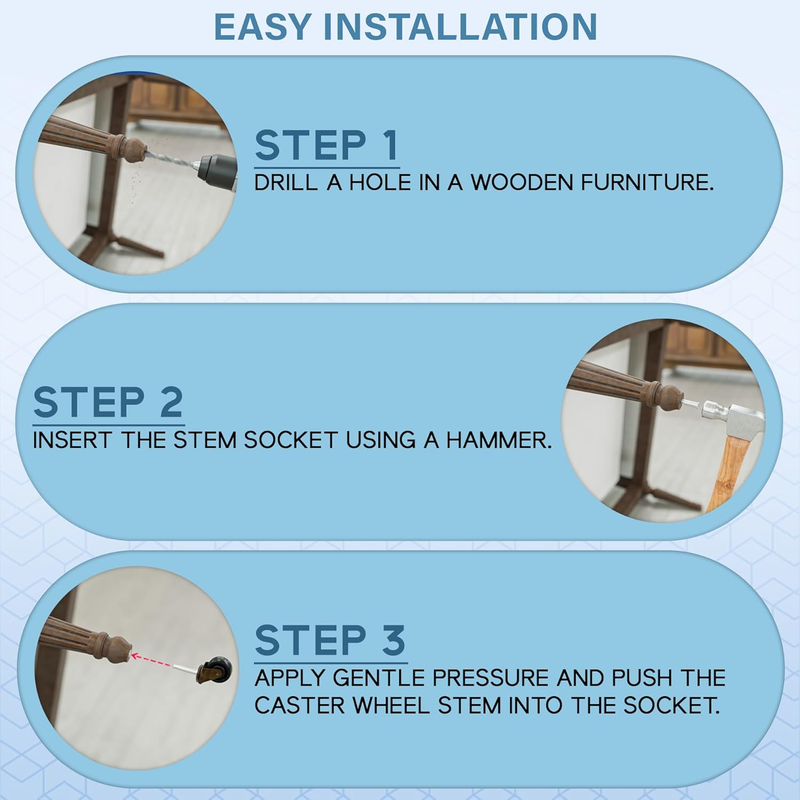 EASY INSTALLATION

STEP 1
DRILL A HOLE IN A WOODEN FURNITURE.

STEP 2
INSERT THE STEM SOCKET USING A HAMMER.

STEP 3
APPLY GENTLE PRESSURE AND PUSH THE CASTER WHEEL STEM INTO THE SOCKET.