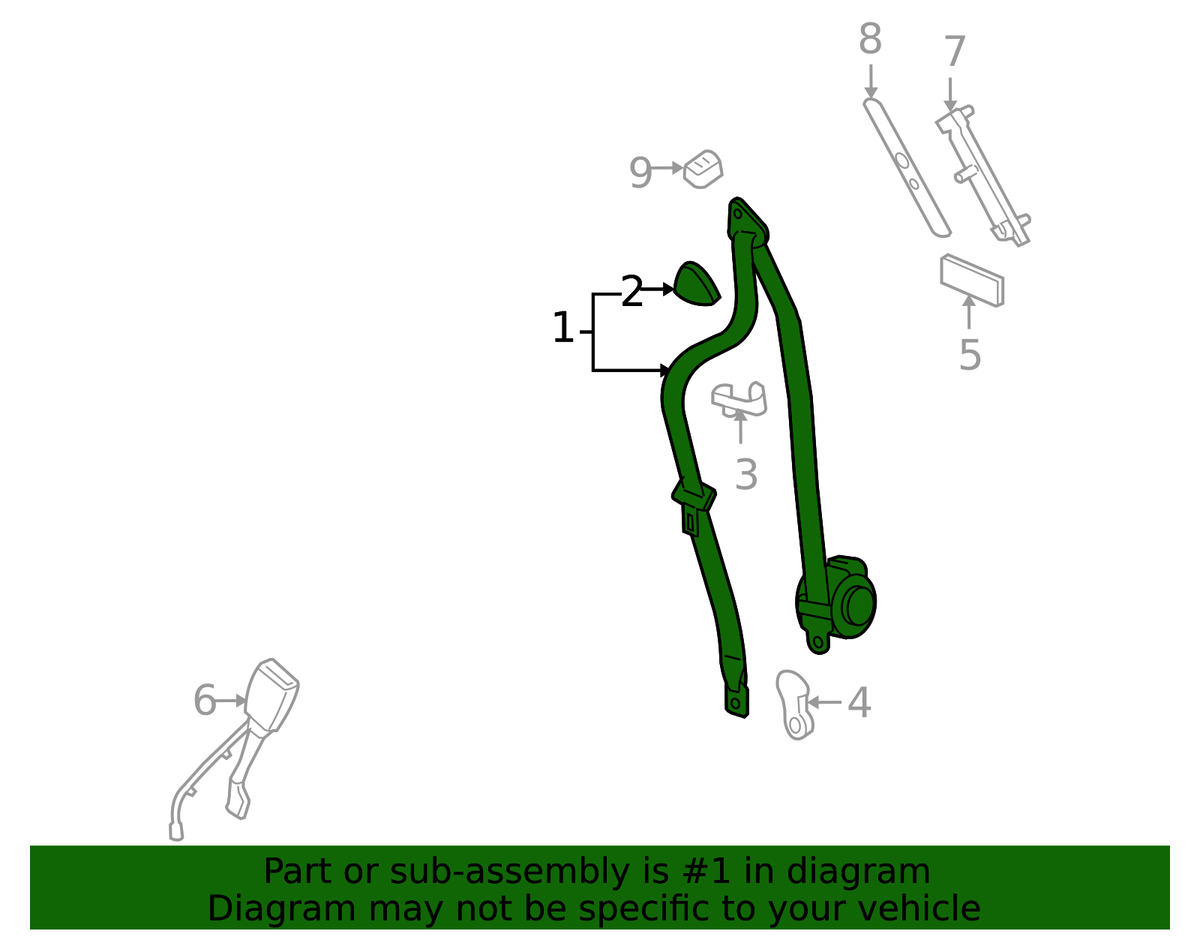 8
7
9
2
1
5
3
6
4

Part or sub-assembly is #1 in diagram
Diagram may not be specific to your vehicle