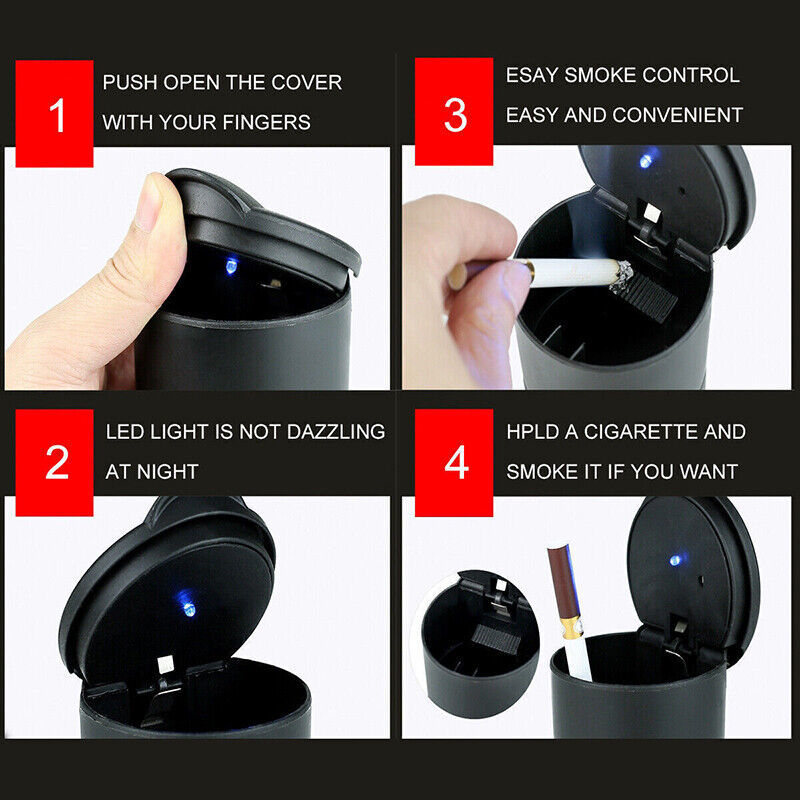 1
PUSH OPEN THE COVER WITH YOUR FINGERS

2
LED LIGHT IS NOT DAZZLING AT NIGHT

3
ESAY SMOKE CONTROL EASY AND CONVENIENT

4
HPLD A CIGARETTE AND SMOKE IT IF YOU WANT