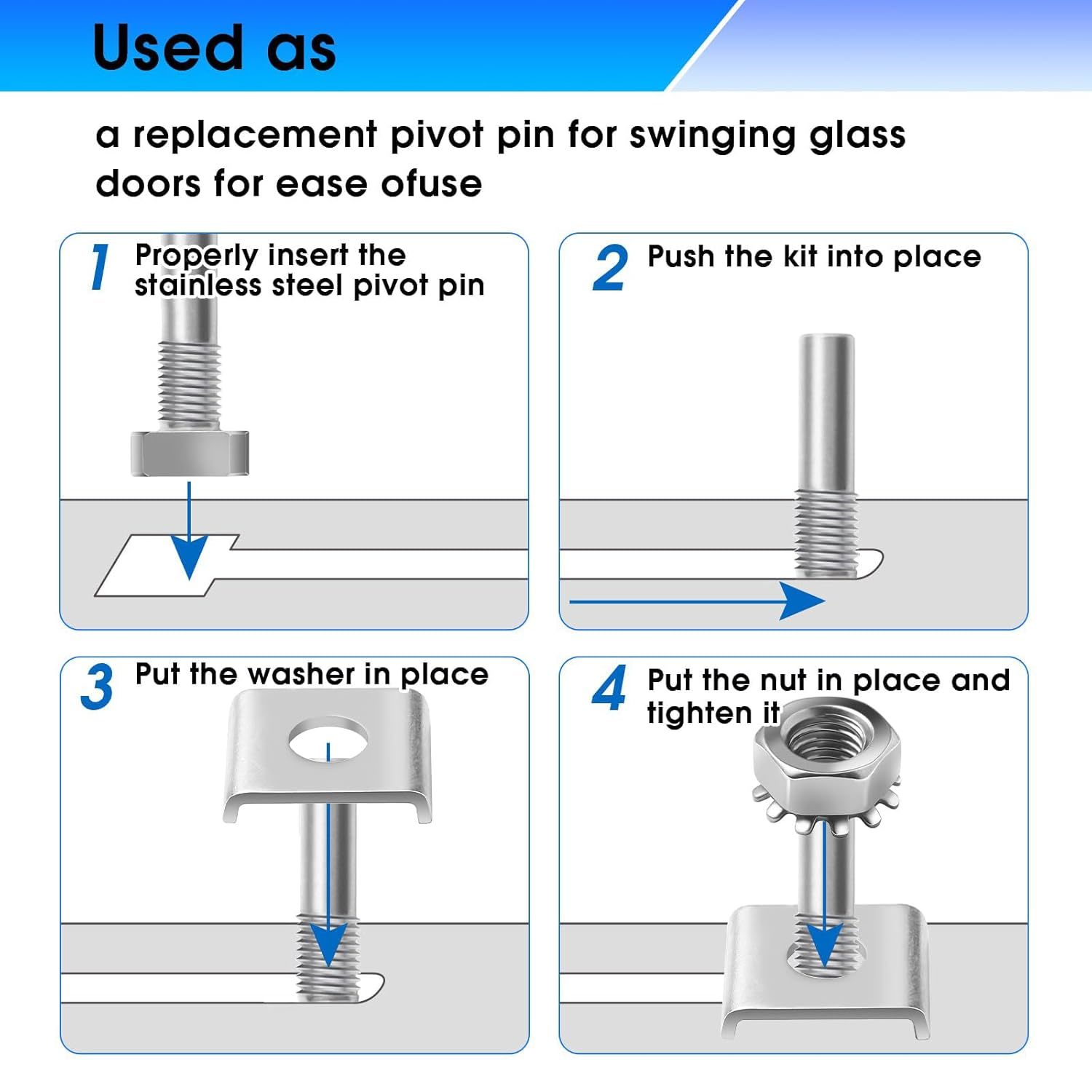 Used as

a replacement pivot pin for swinging glass doors for ease ofuse

1 Properly insert the stainless steel pivot pin

2 Push the kit into place

3 Put the washer in place

4 Put the nut in place and tighten it