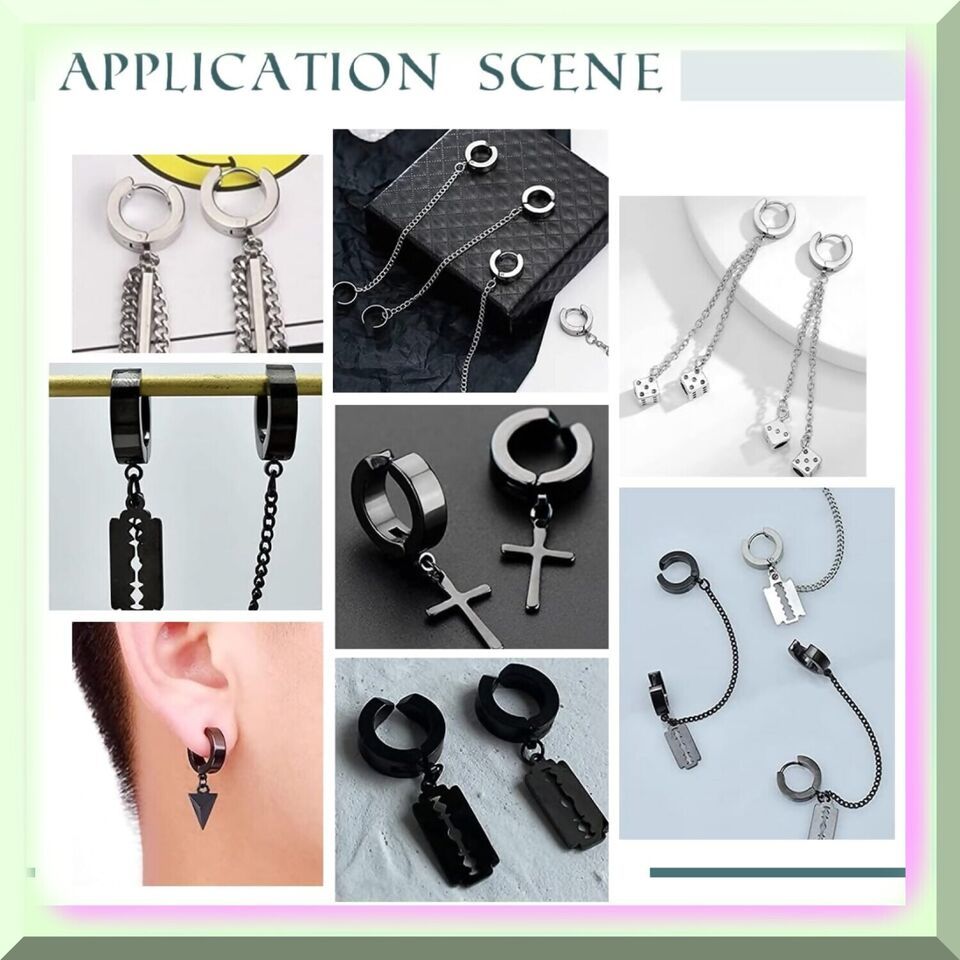 APPLICATION SCENE