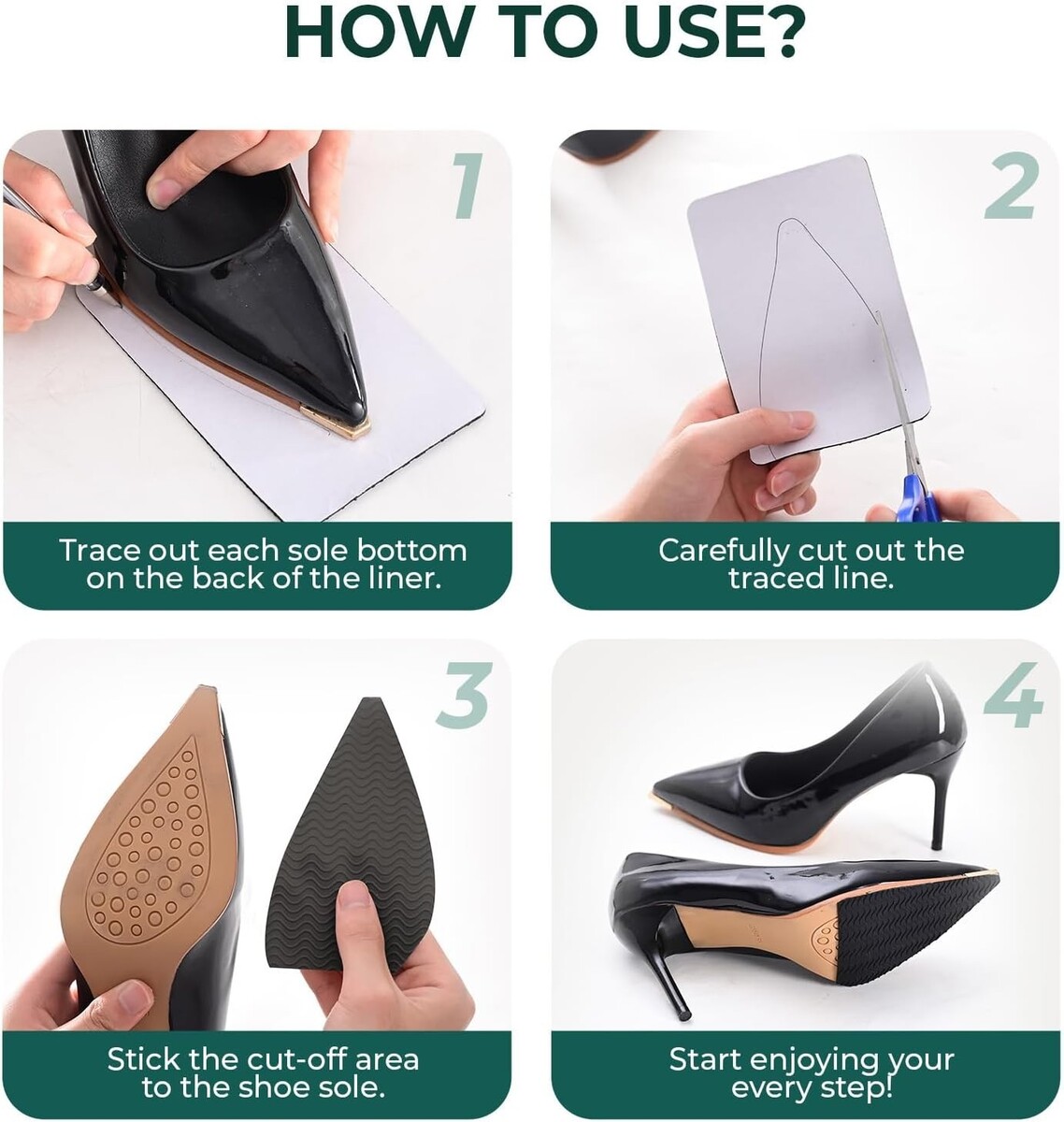 HOW TO USE?

1

Trace out each sole bottom on the back of the liner.

2

Carefully cut out the traced line.

3

Stick the cut-off area to the shoe sole.

4

Start enjoying your every step!