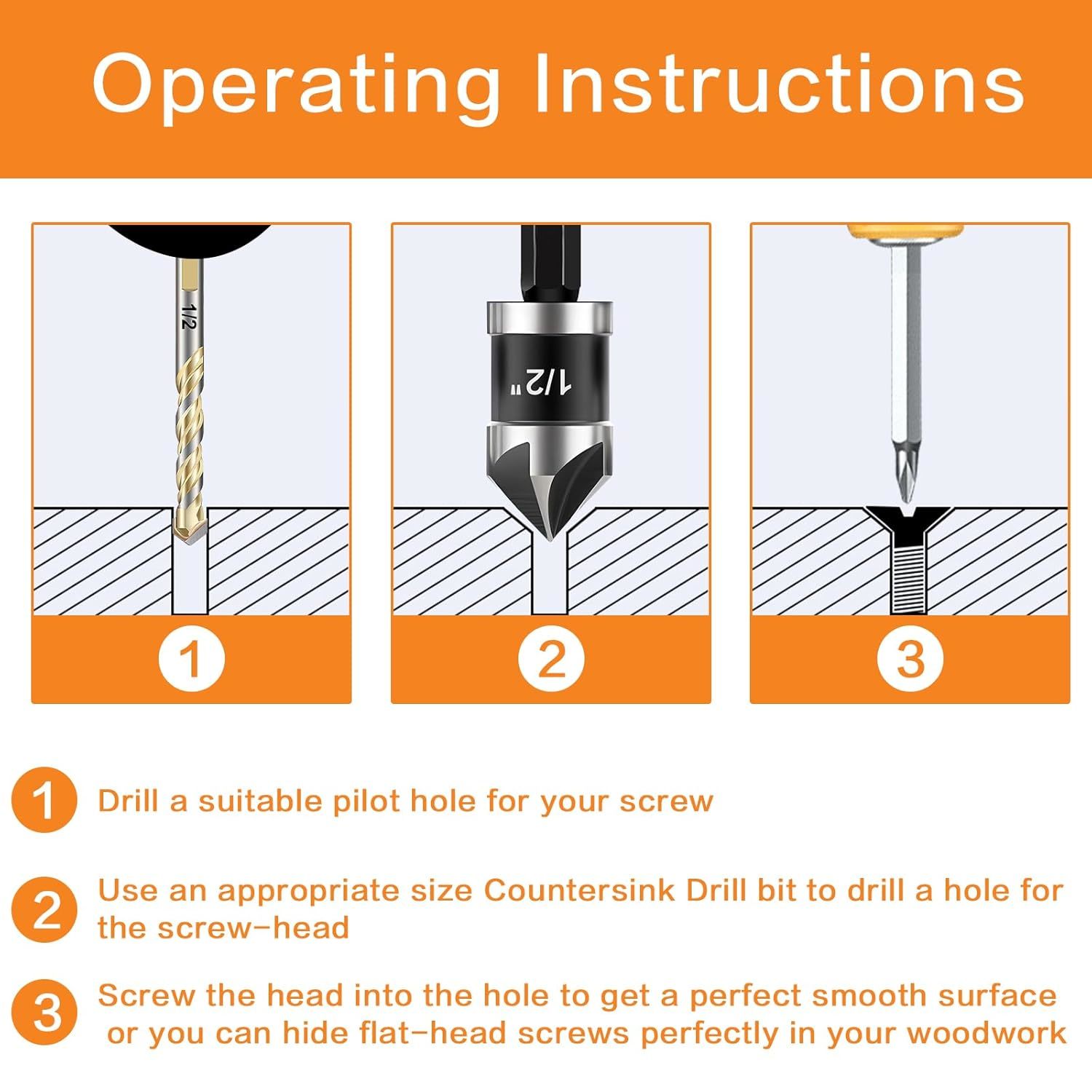 Operating Instructions

1/2

1/2"

1

2

3

1 Drill a suitable pilot hole for your screw

2 Use an appropriate size Countersink Drill bit to drill a hole for the screw-head

3 Screw the head into the hole to get a perfect smooth surface or you can hide flat-head screws perfectly in your woodwork