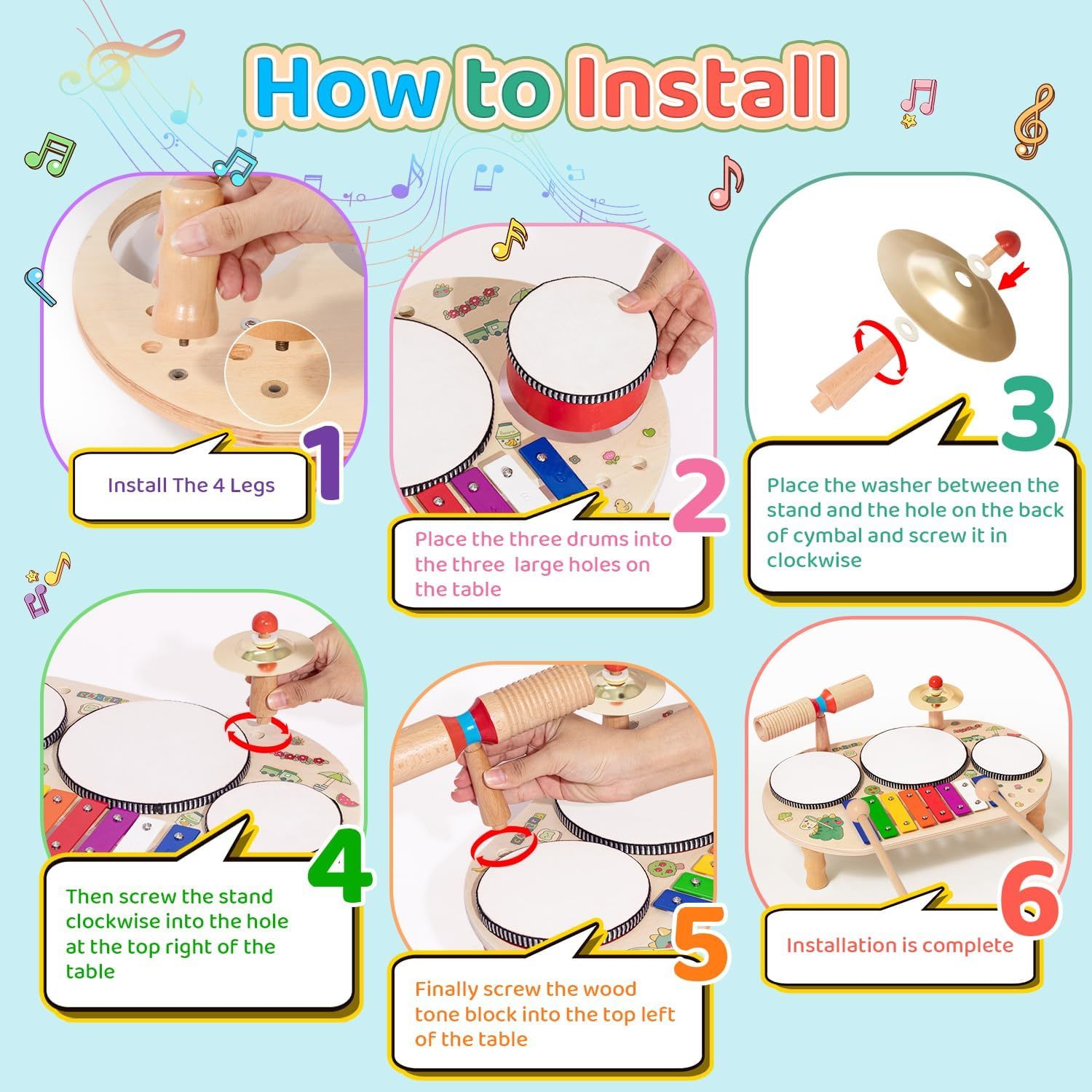 How to Install

1
Install The 4 Legs

2
Place the three drums into the three  large holes on the table

3
Place the washer between the stand and the hole on the back of cymbal and screw it in clockwise

4
Then screw the stand clockwise into the hole at the top right of the table

5
Finally screw the wood tone block into the top left of the table

6
Installation is complete