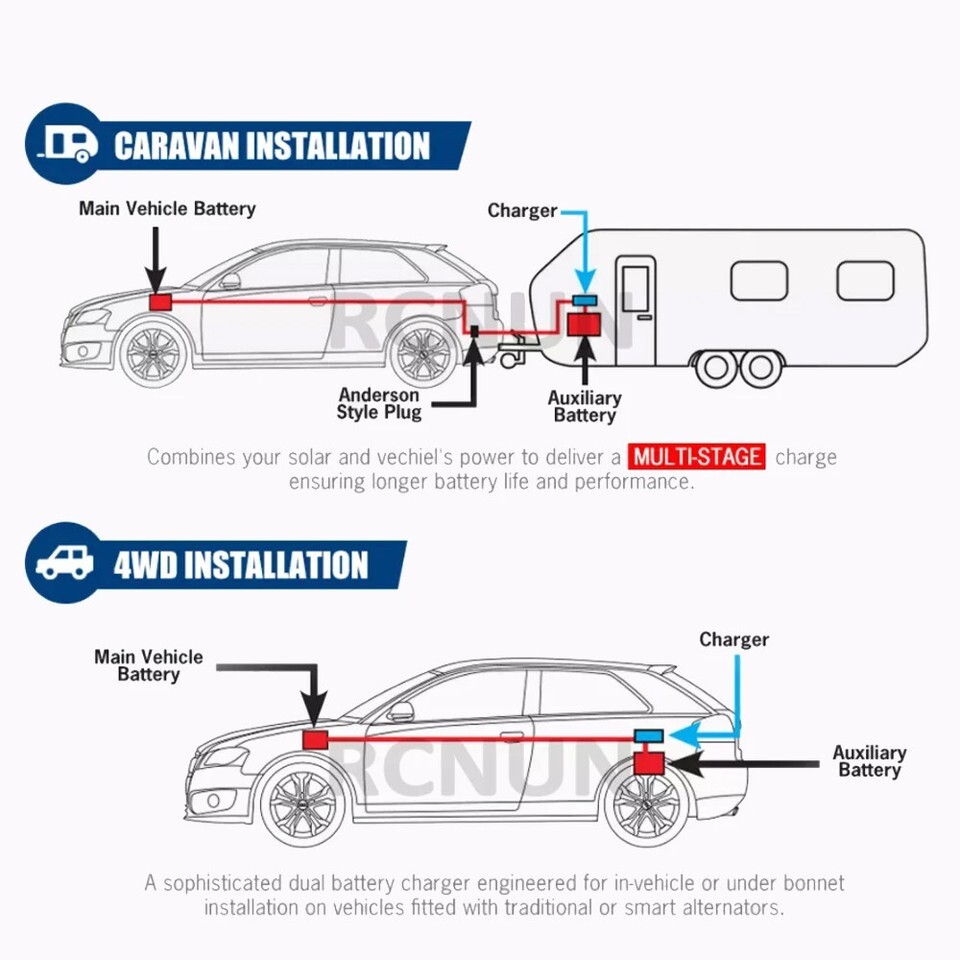 CARAVAN INSTALLATION

Main Vehicle Battery

Charger

RCNUN

Anderson Style Plug

Auxiliary Battery

Combines your solar and vechiel's power to deliver a MULTI-STAGE charge ensuring longer battery life and performance.

4WD INSTALLATION

Main Vehicle Battery

Charger

RCNUN

Auxiliary Battery

A sophisticated dual battery charger engineered for in-vehicle or under bonnet installation on vehicles fitted with traditional or smart alternators.