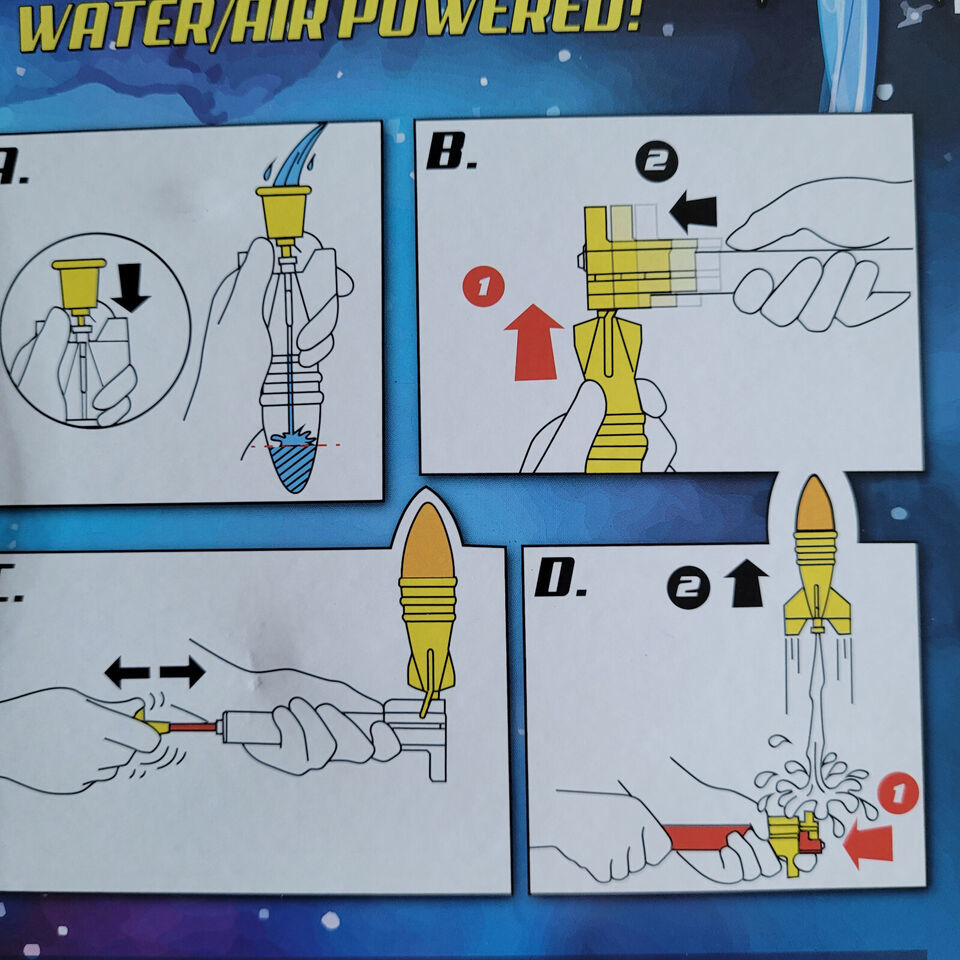 WATER/AIR POWERED!

A.

B.

2

1

C.

D.

2

1