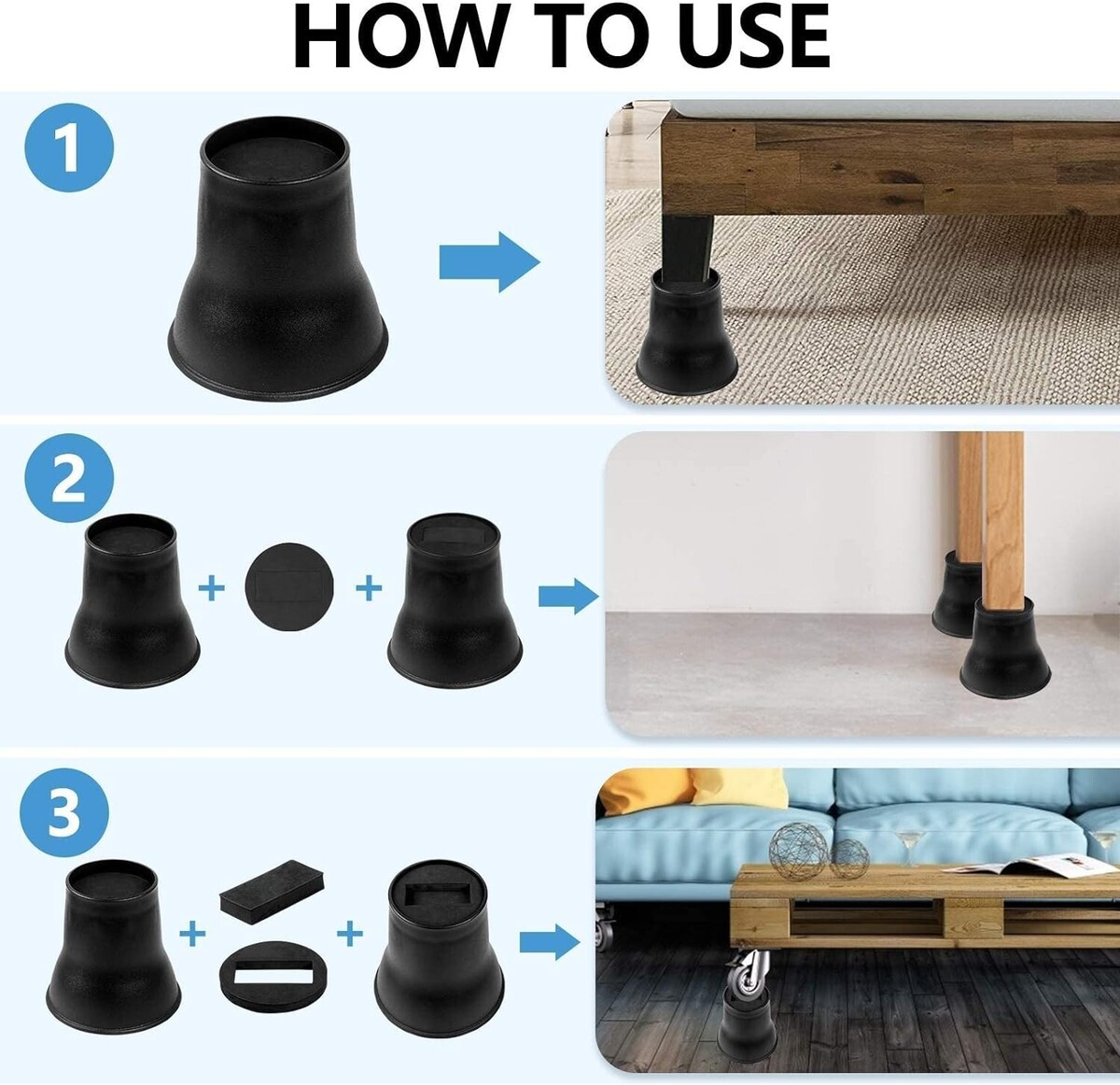 HOW TO USE

1

2

+

+

3

+

+