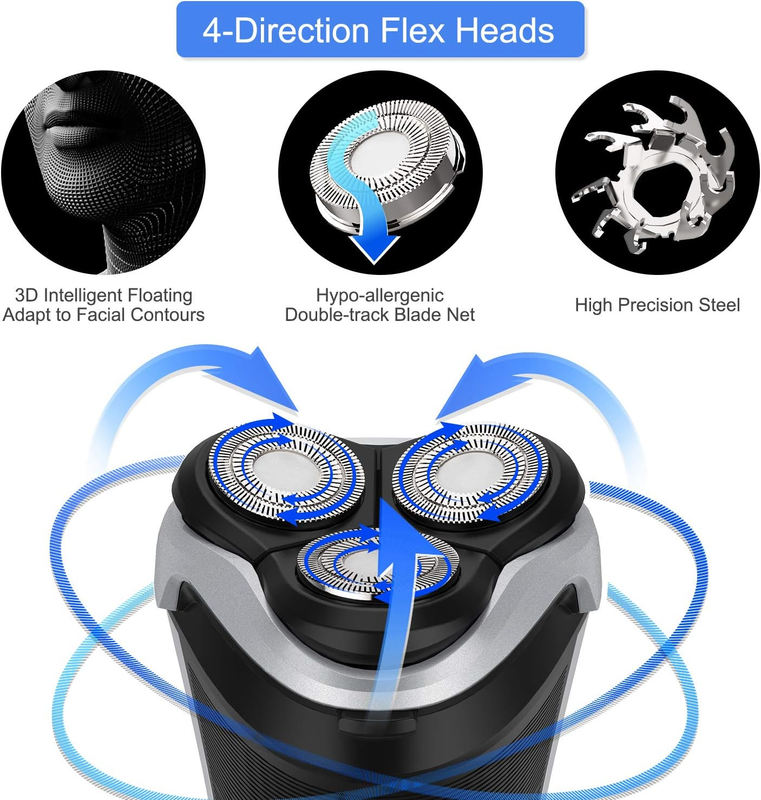 4-Direction Flex Heads

3D Intelligent Floating
Adapt to Facial Contours

Hypo-allergenic
Double-track Blade Net

High Precision Steel