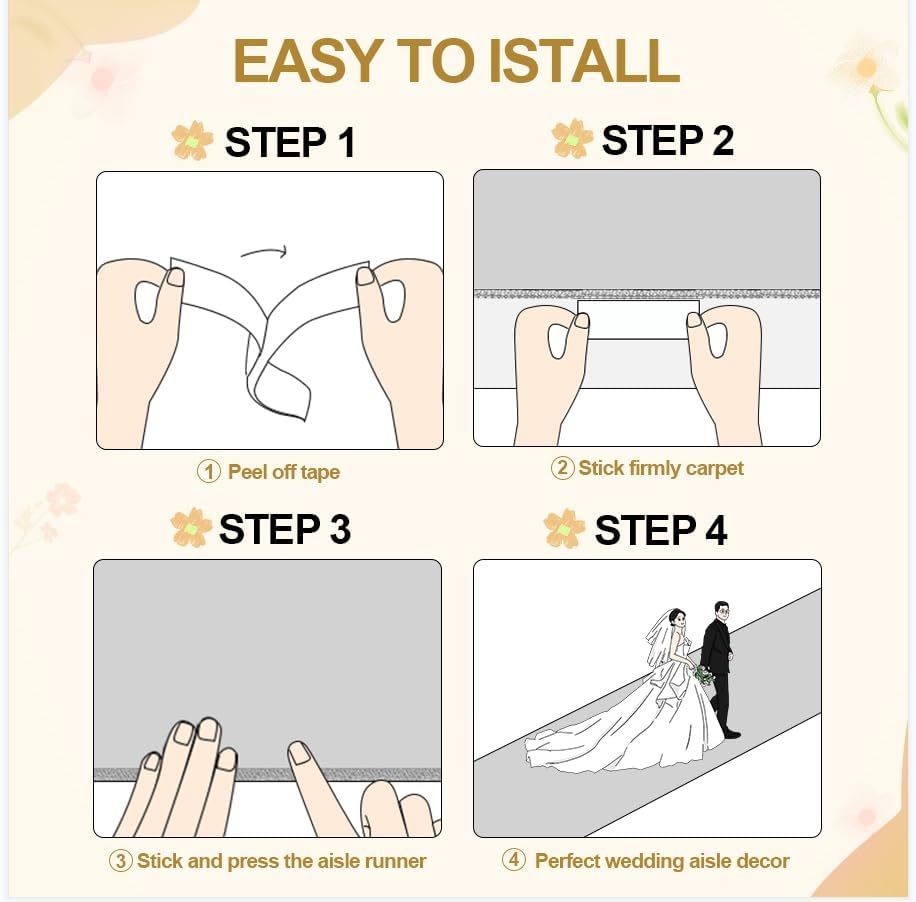 EASY TO ISTALL

STEP 1

① Peel off tape

STEP 2

② Stick firmly carpet

STEP 3

③ Stick and press the aisle runner

STEP 4

④ Perfect wedding aisle decor