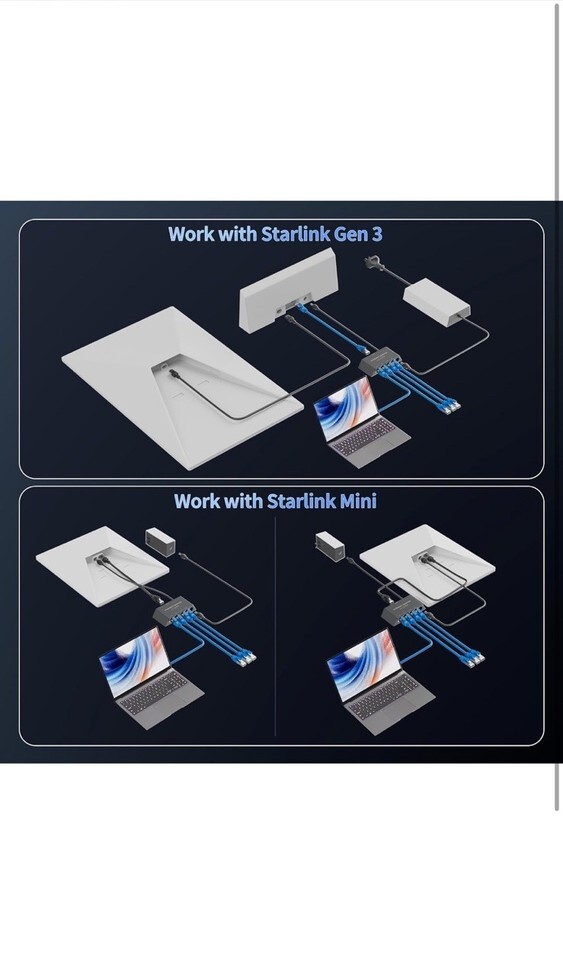 Work with Starlink Gen 3

Work with Starlink Mini