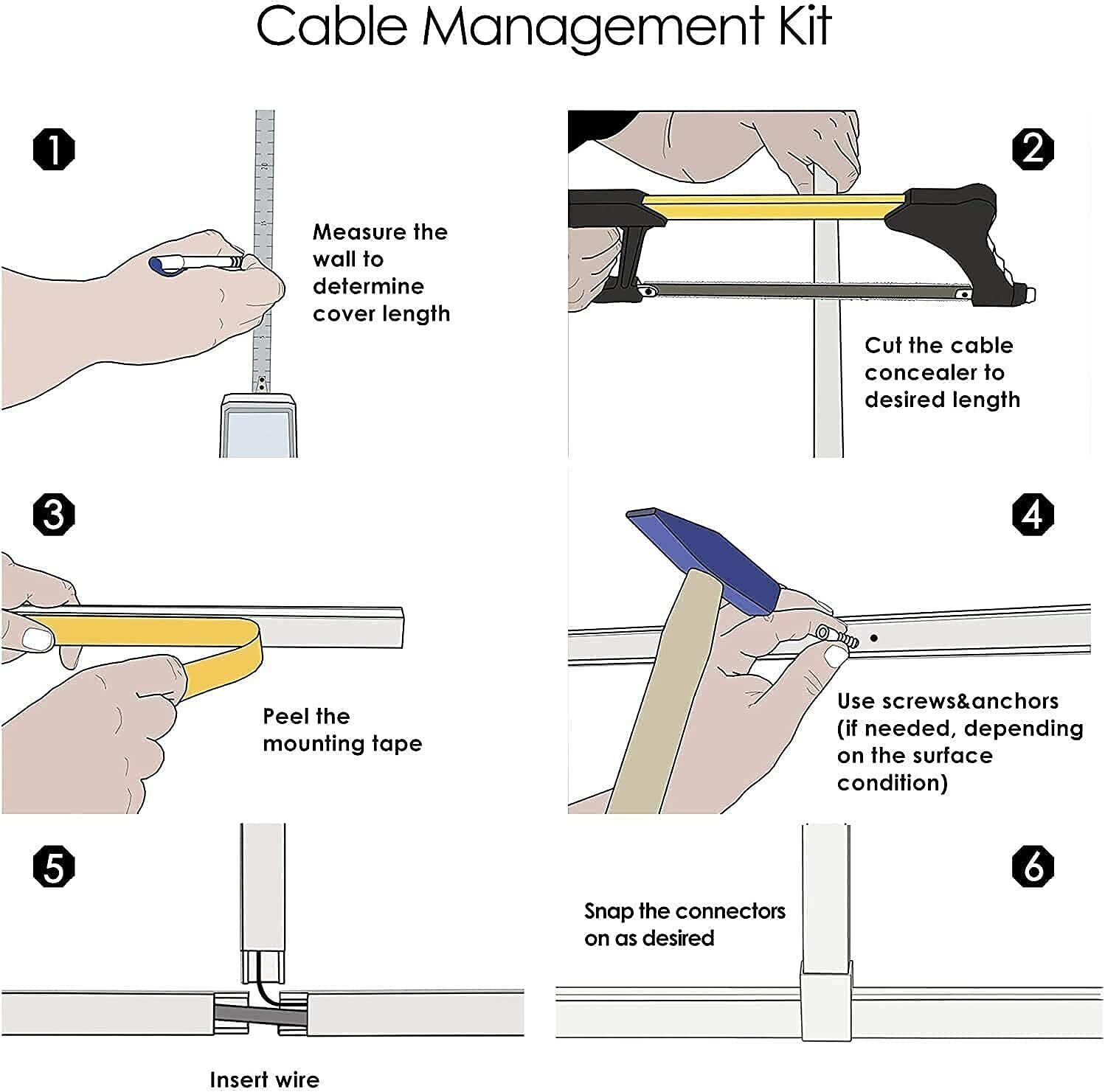 Cable Management Kit

1

Measure the wall to determine cover length

2

Cut the cable concealer to desired length

3

Peel the mounting tape

4

Use screws&anchors (if needed, depending on the surface condition)

5

Insert wire

6

Snap the connectors on as desired