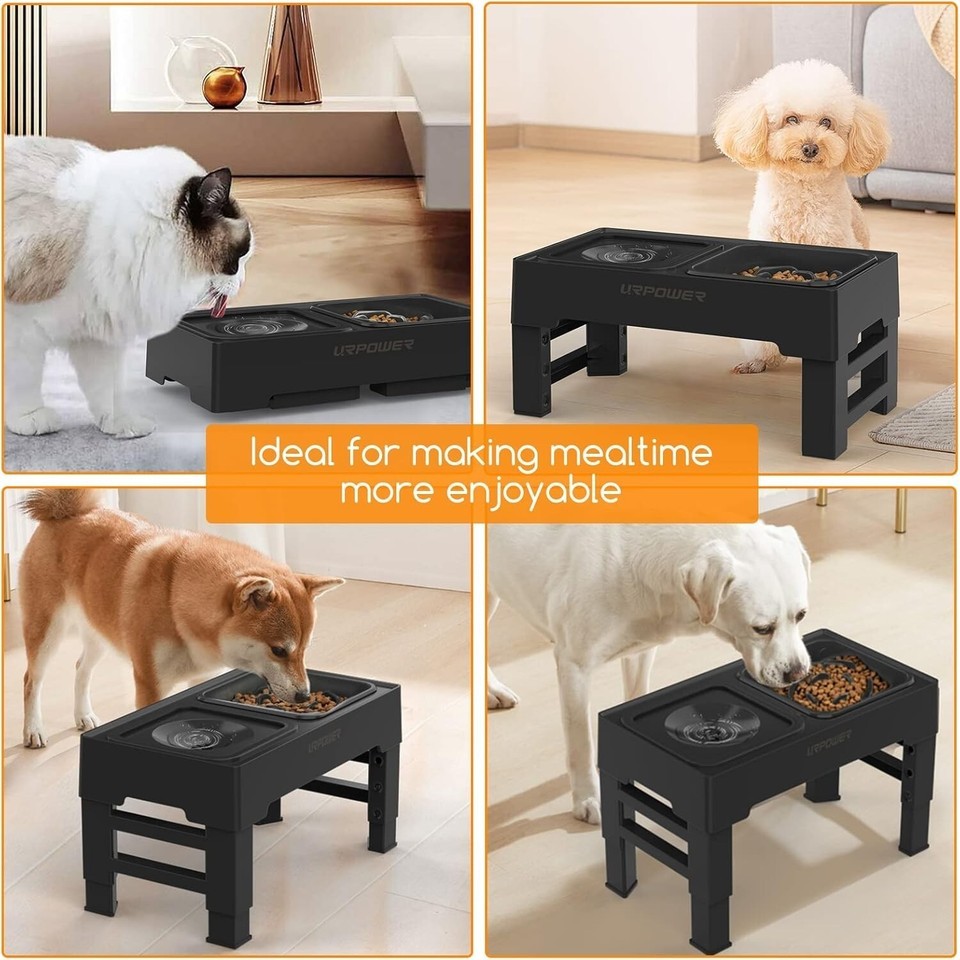 URPOWER

URPOWER

Ideal for making mealtime more enjoyable

URPOWER

URPOWER