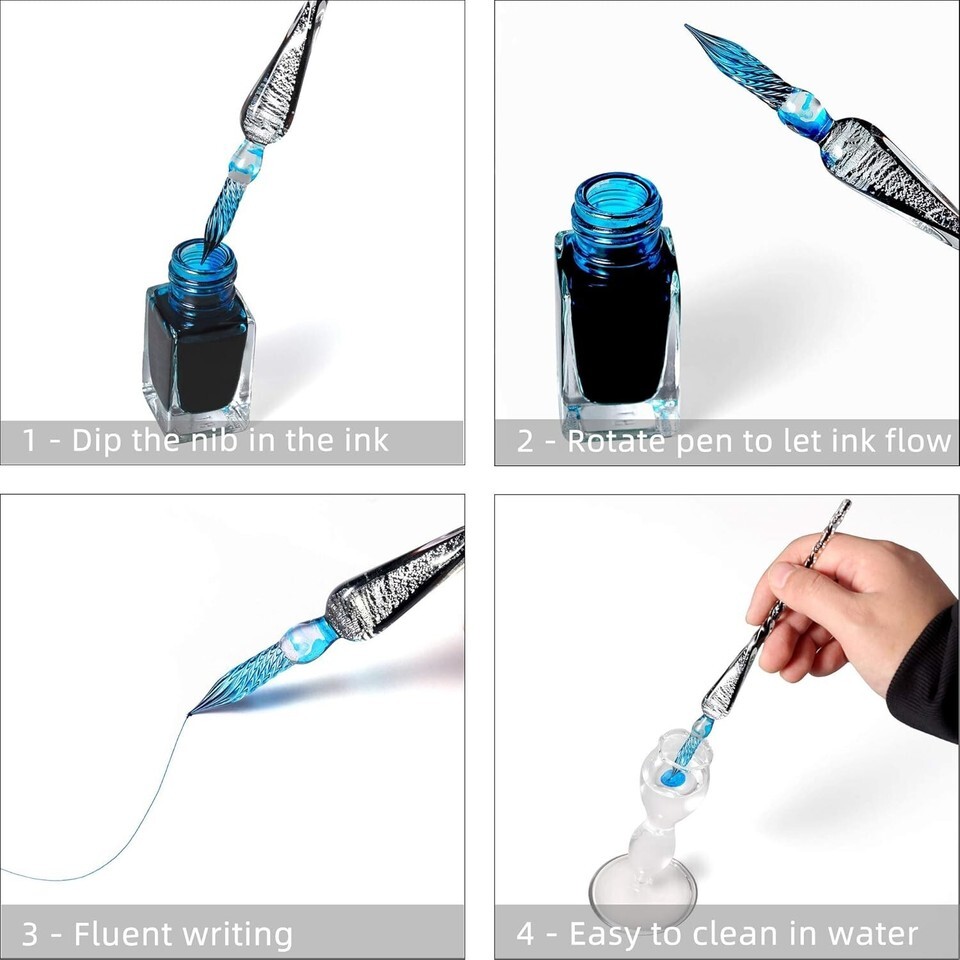 1 - Dip the nib in the ink

2 - Rotate pen to let ink flow

3 - Fluent writing

4 - Easy to clean in water