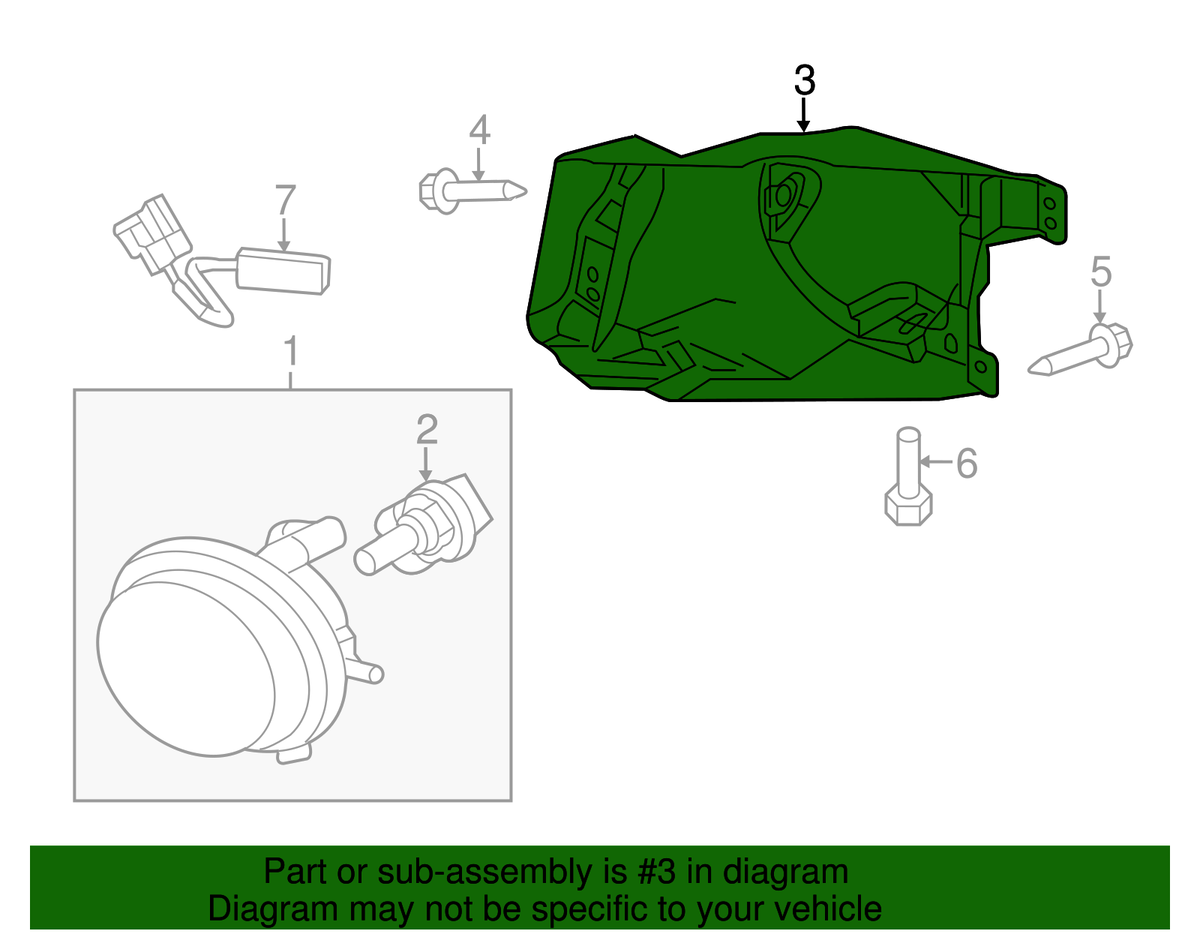 3
4
7
5
1
2
6

Part or sub-assembly is #3 in diagram
Diagram may not be specific to your vehicle