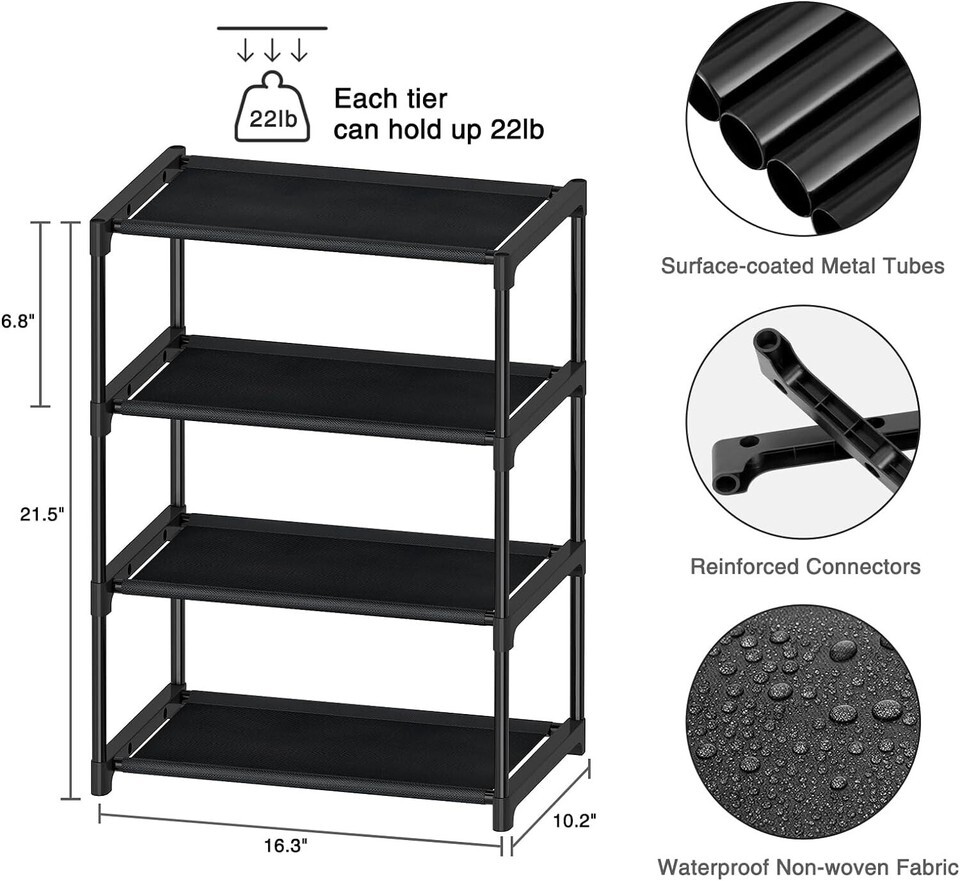 22lb

Each tier can hold up 22lb

6.8"

21.5"

16.3"

10.2"

Surface-coated Metal Tubes

Reinforced Connectors

Waterproof Non-woven Fabric