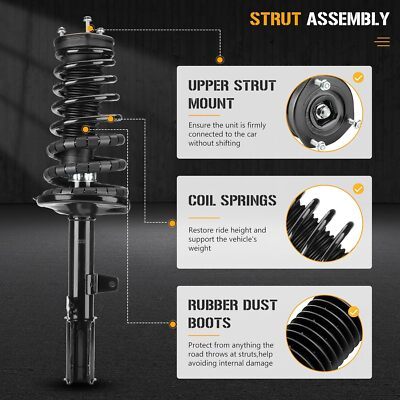 STRUT ASSEMBLY

UPPER STRUT MOUNT

Ensure the unit is firmly connected to the car without shifting

COIL SPRINGS

Restore ride height and support the vehicle's weight

RUBBER DUST BOOTS

Protect from anything the road throws at struts,help avoiding internal damage