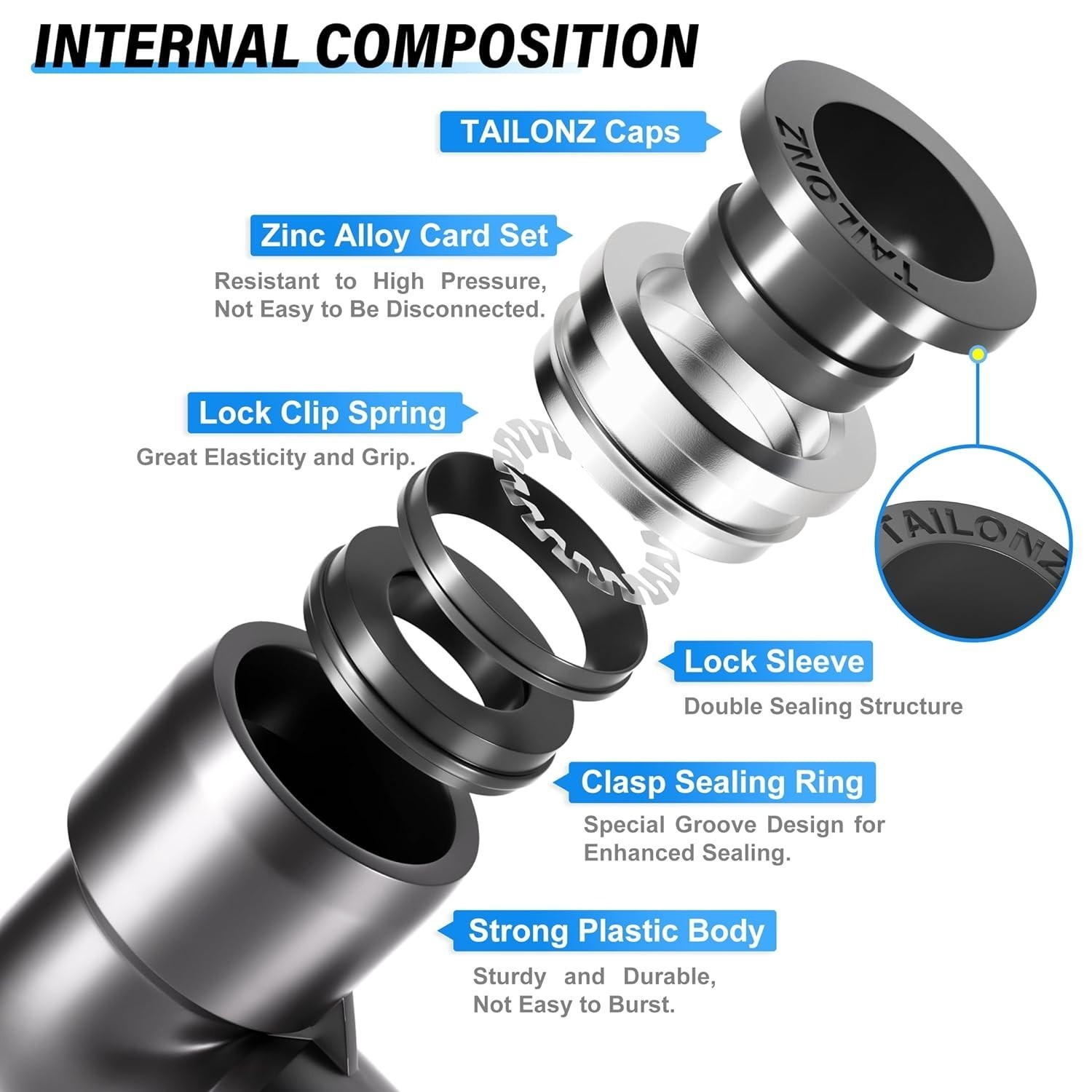 INTERNAL COMPOSITION

TAILONZ Caps

TAILONZ

Zinc Alloy Card Set

Resistant to High Pressure, Not Easy to Be Disconnected.

Lock Clip Spring

Great Elasticity and Grip.

TAILONZ

Lock Sleeve

Double Sealing Structure

Clasp Sealing Ring

Special Groove Design for Enhanced Sealing.

Strong Plastic Body

Sturdy and Durable, Not Easy to Burst.