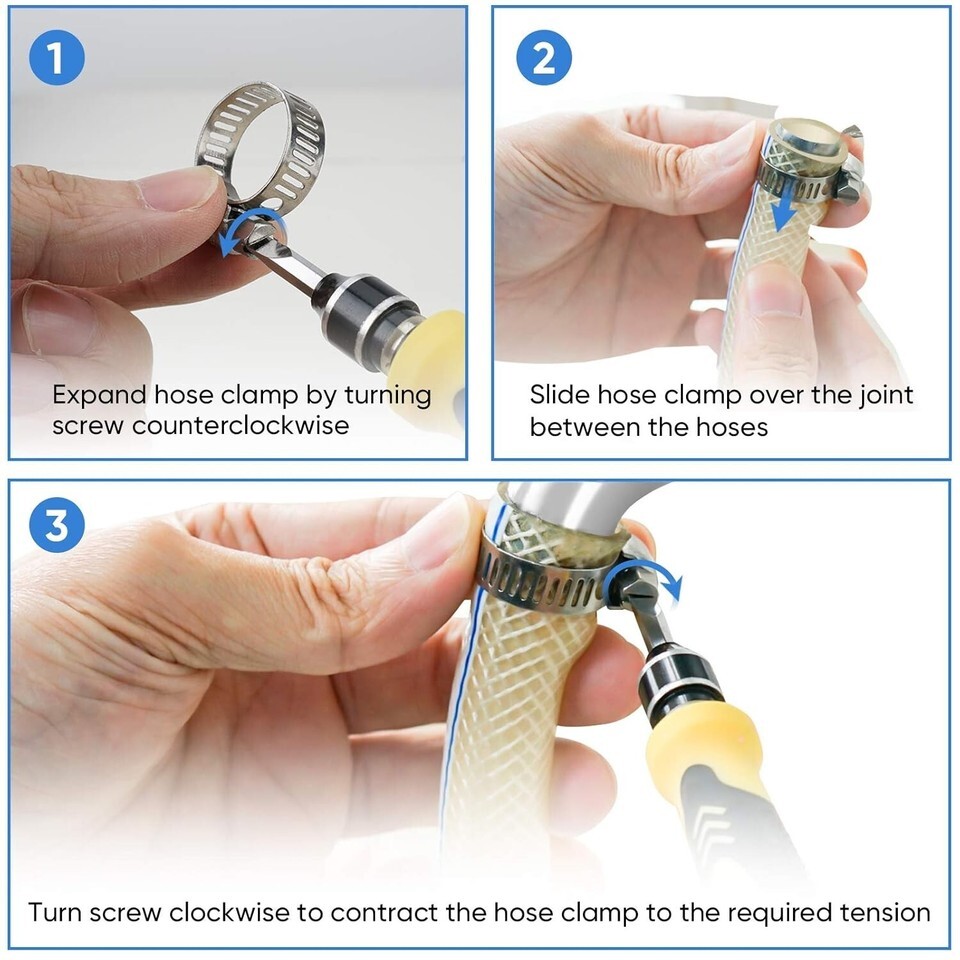 1

Expand hose clamp by turning screw counterclockwise

2

Slide hose clamp over the joint between the hoses

3

Turn screw clockwise to contract the hose clamp to the required tension