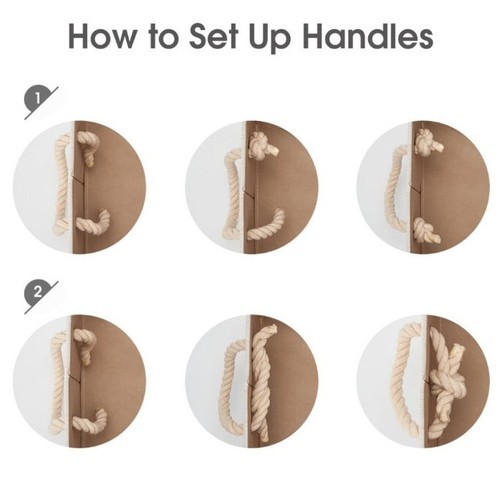 How to Set Up Handles

1

2