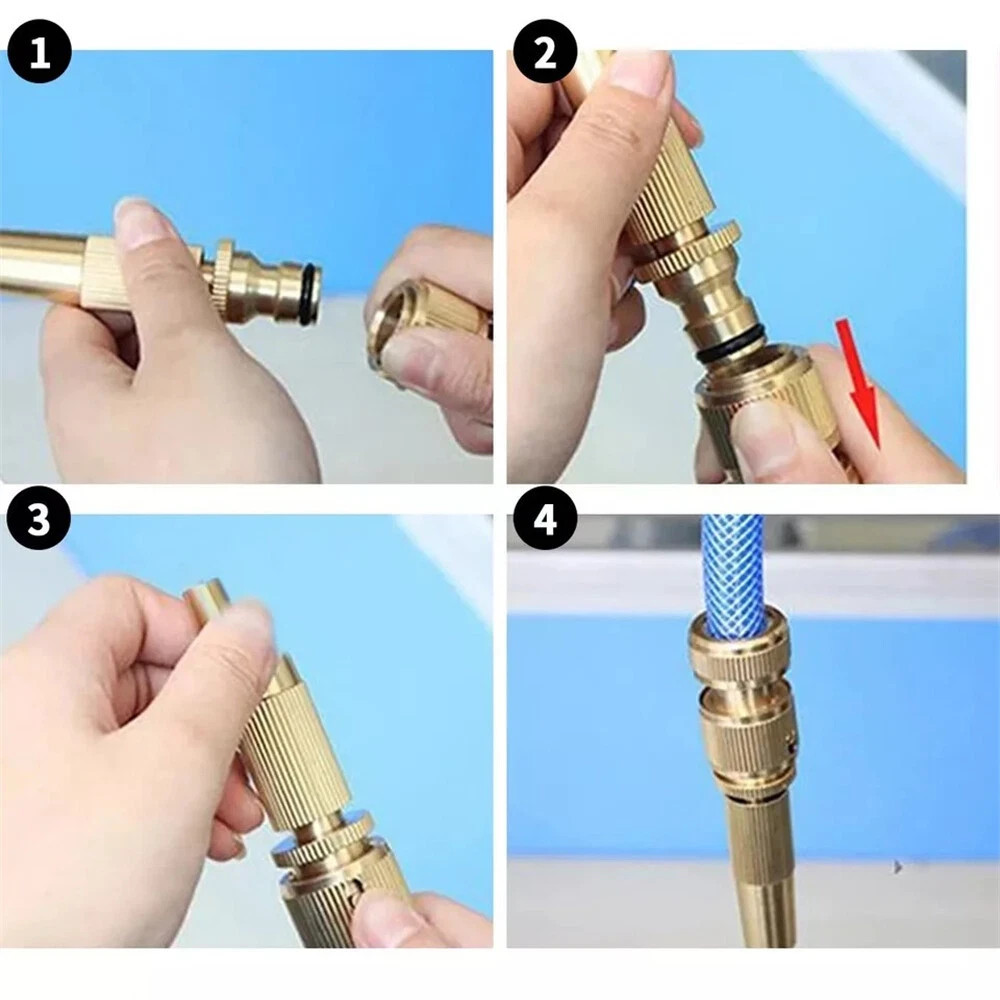 1

2

3

4