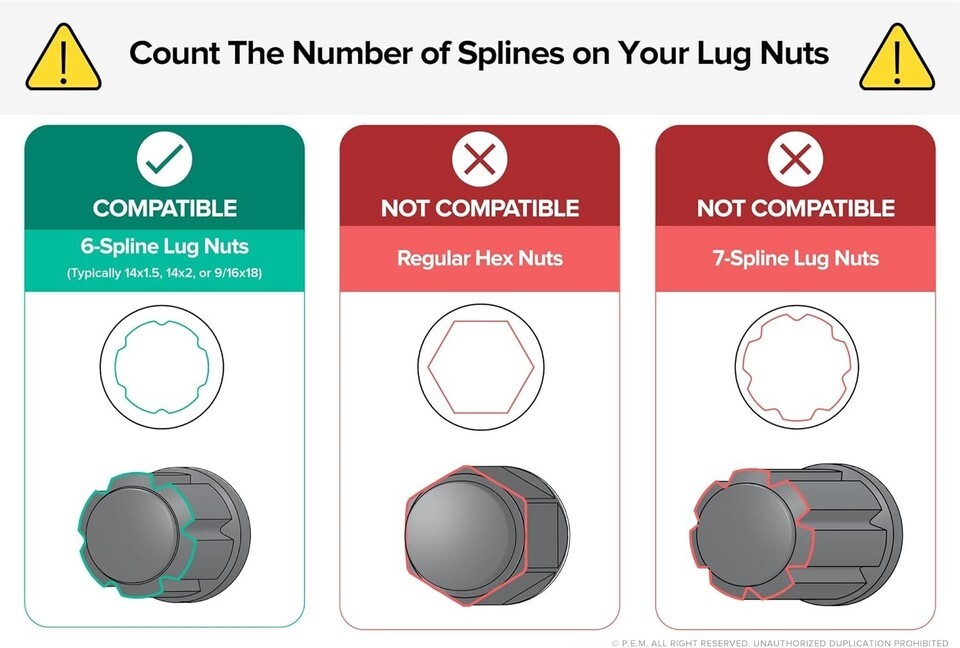 Count The Number of Splines on Your Lug Nuts

COMPATIBLE

6-Spline Lug Nuts

(Typically 14x1.5, 14x2, or 9/16x18)

NOT COMPATIBLE

Regular Hex Nuts

NOT COMPATIBLE

7-Spline Lug Nuts

© P.E.M. ALL RIGHT RESERVED. UNAUTHORIZED DUPLICATION PROHIBITED