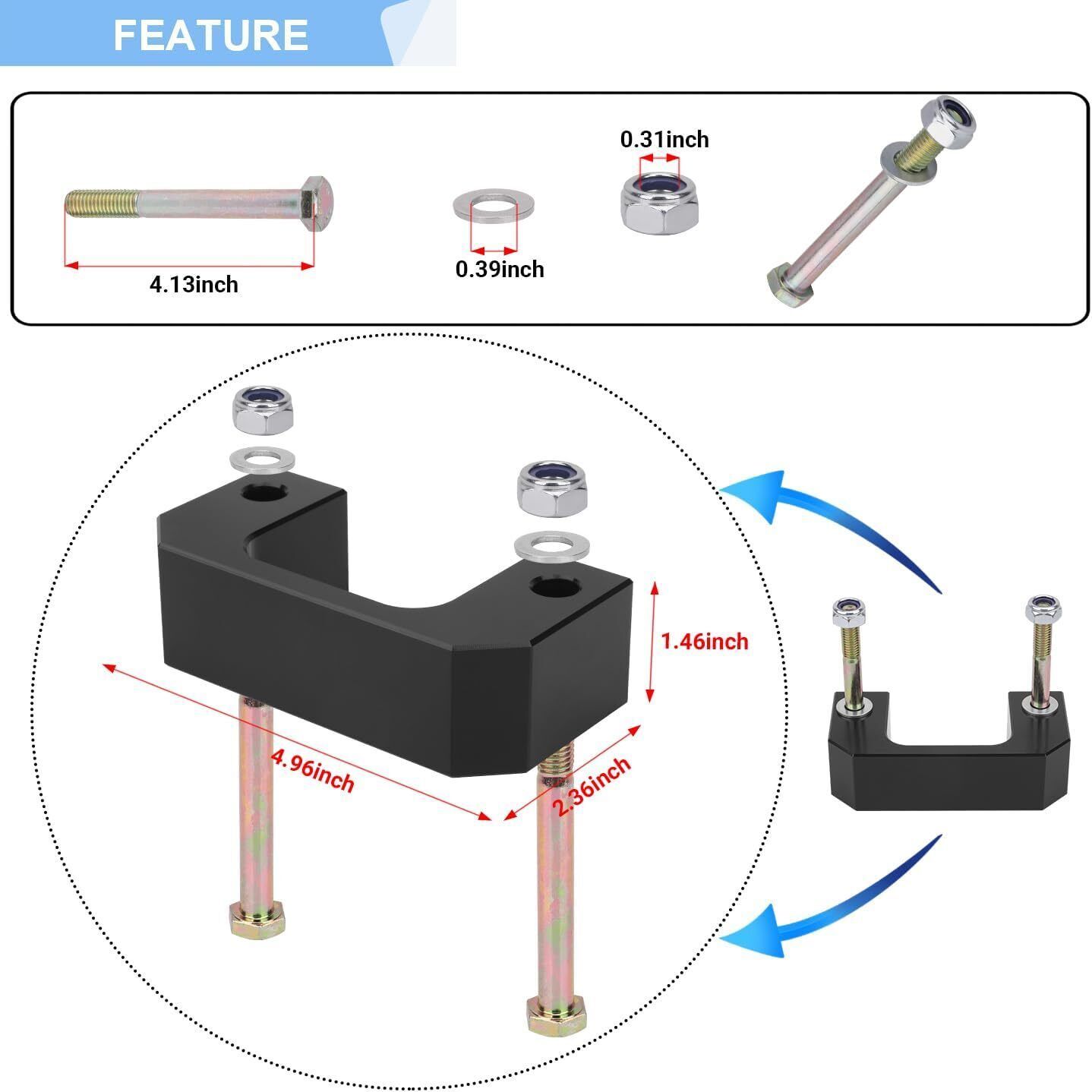 FEATURE

4.13inch

0.39inch

0.31inch

1.46inch

4.96inch

2.36inch