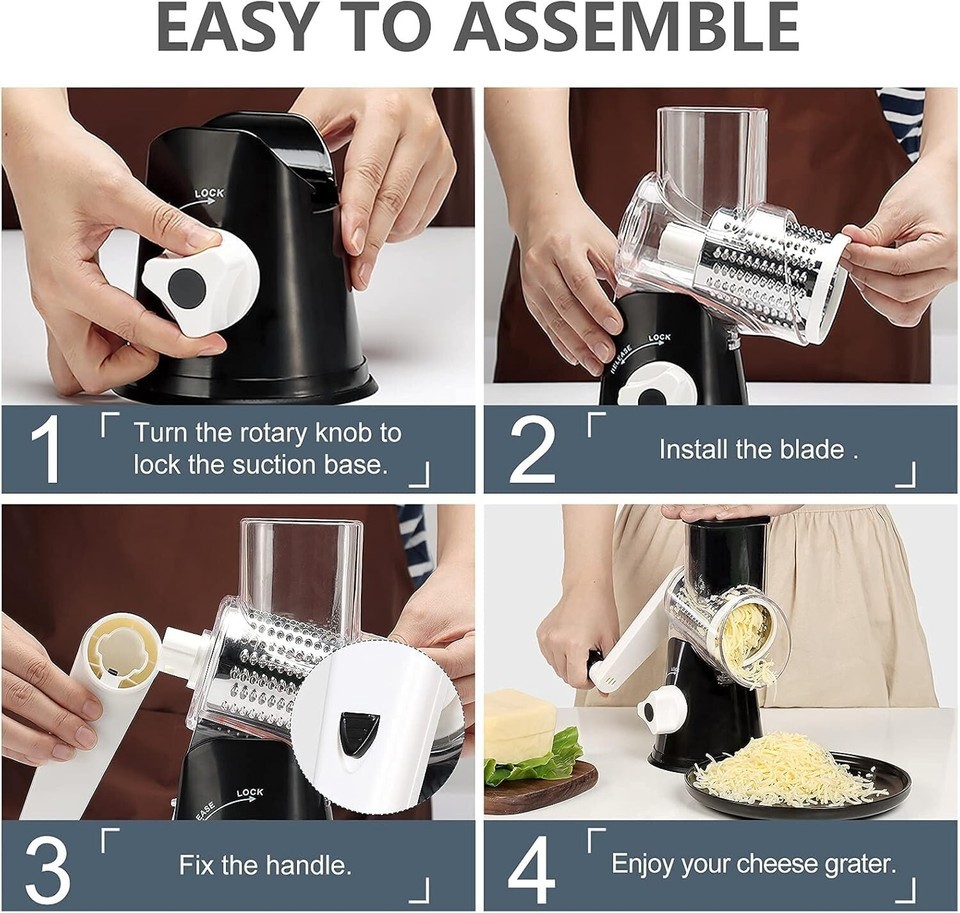 EASY TO ASSEMBLE

LOCK

1 Turn the rotary knob to lock the suction base.

RELEASE LOCK

2 Install the blade .

EASE LOCK

3 Fix the handle.

4 Enjoy your cheese grater.