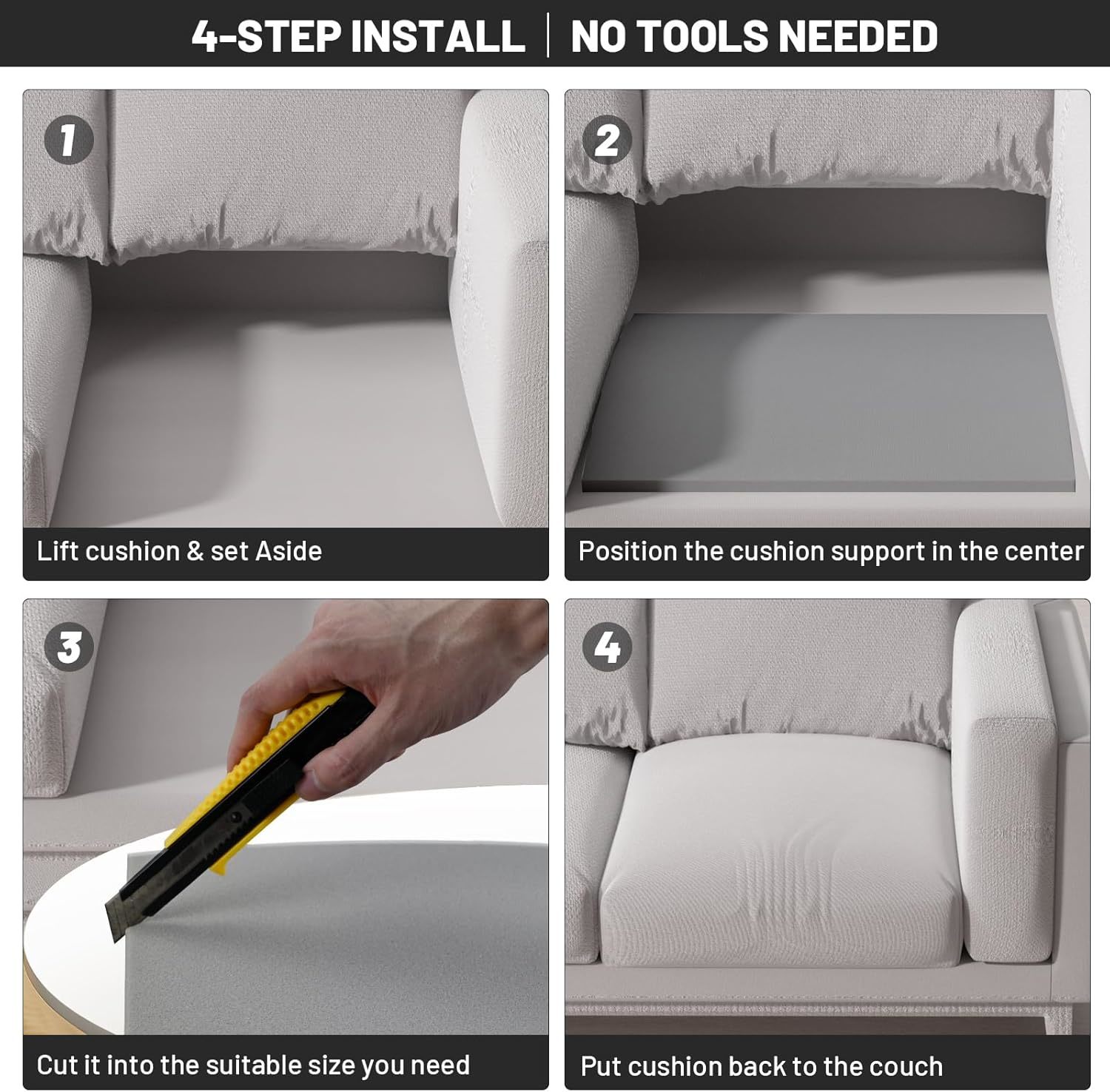 4-STEP INSTALL | NO TOOLS NEEDED

1

Lift cushion & set Aside

2

Position the cushion support in the center

3

Cut it into the suitable size you need

4

Put cushion back to the couch