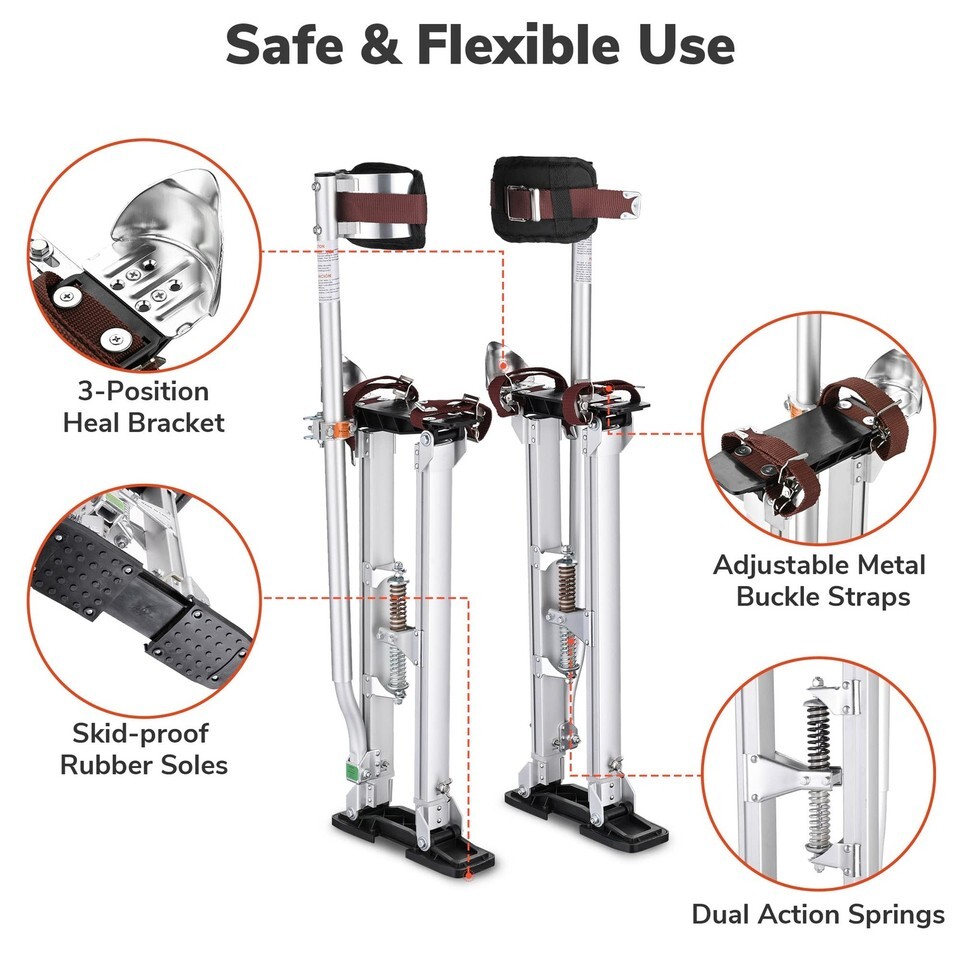 Safe & Flexible Use

3-Position
Heal Bracket

Skid-proof
Rubber Soles

Adjustable Metal
Buckle Straps

Dual Action Springs