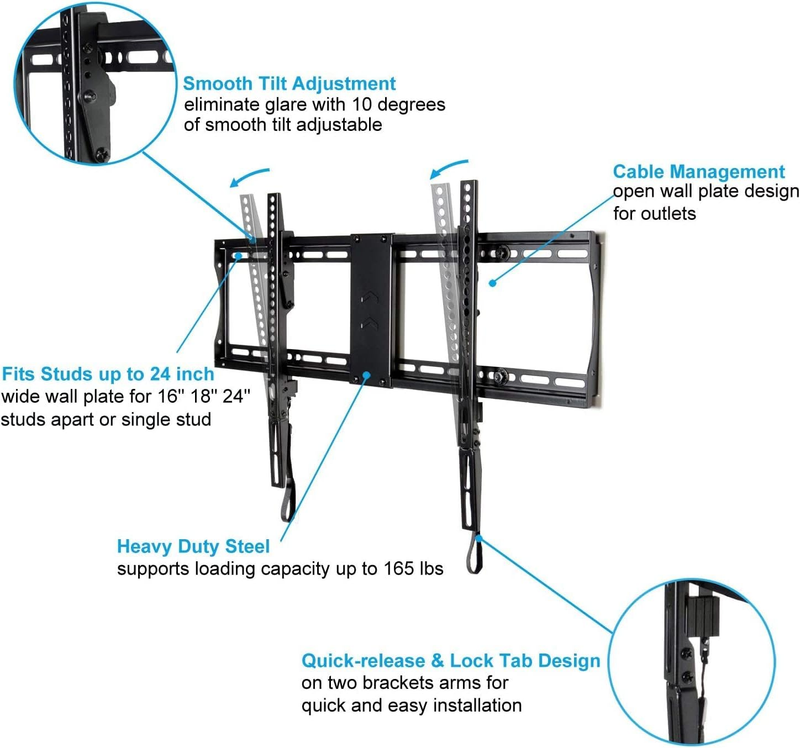 Smooth Tilt Adjustment
eliminate glare with 10 degrees of smooth tilt adjustable

Cable Management
open wall plate design for outlets

Fits Studs up to 24 inch
wide wall plate for 16" 18" 24" studs apart or single stud

Heavy Duty Steel
supports loading capacity up to 165 lbs

Quick-release & Lock Tab Design
on two brackets arms for quick and easy installation