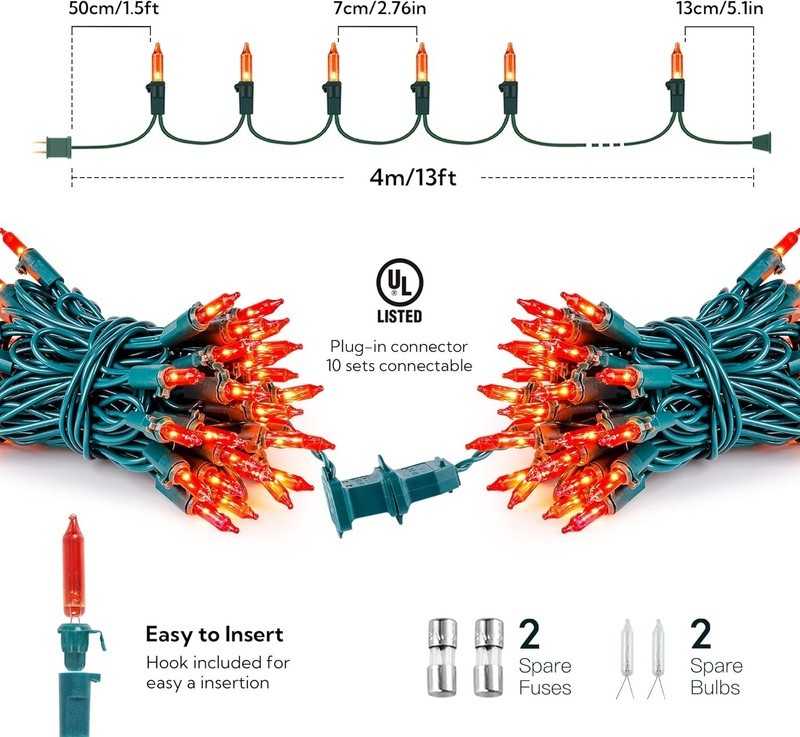 50cm/1.5ft

7cm/2.76in

13cm/5.1in

4m/13ft

UL
LISTED

Plug-in connector
10 sets connectable

Easy to Insert
Hook included for easy a insertion

2
Spare
Fuses

2
Spare
Bulbs