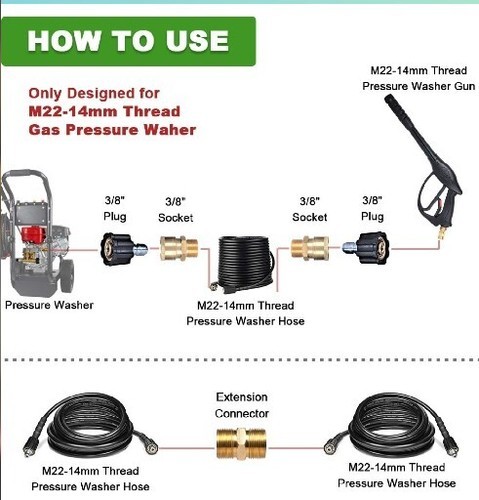 HOW TO USE

Only Designed for
M22-14mm Thread
Gas Pressure Waher

M22-14mm Thread
Pressure Washer Gun

3/8"
Plug

3/8"
Socket

3/8"
Socket

3/8"
Plug

Pressure Washer

M22-14mm Thread
Pressure Washer Hose

Extension
Connector

M22-14mm Thread
Pressure Washer Hose

M22-14mm Thread
Pressure Washer Hose