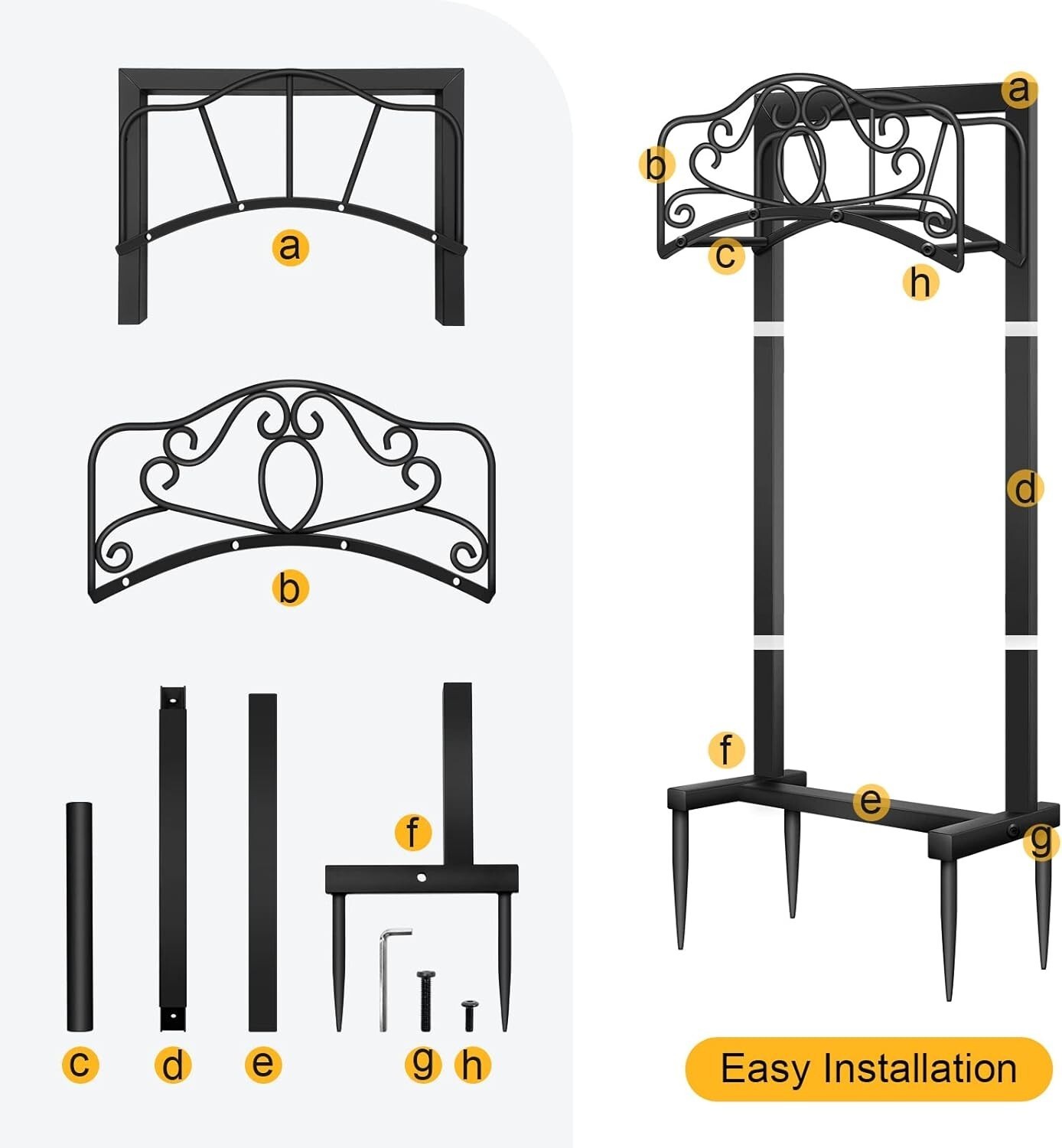 a

b

f

c d e g h

a
b
c
h
d
f
e
g

Easy Installation