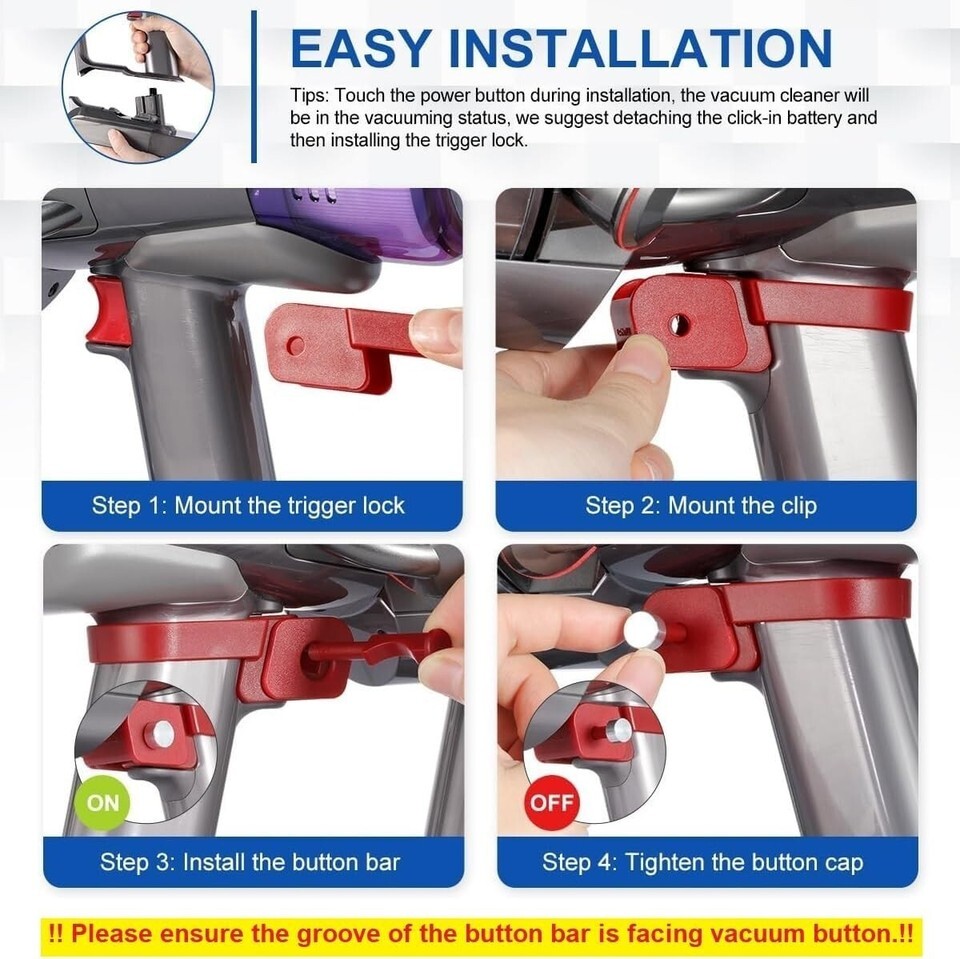 EASY INSTALLATION

Tips: Touch the power button during installation, the vacuum cleaner will be in the vacuuming status, we suggest detaching the click-in battery and then installing the trigger lock.

Step 1: Mount the trigger lock

Step 2: Mount the clip

ON

Step 3: Install the button bar

OFF

Step 4: Tighten the button cap

!! Please ensure the groove of the button bar is facing vacuum button.!!